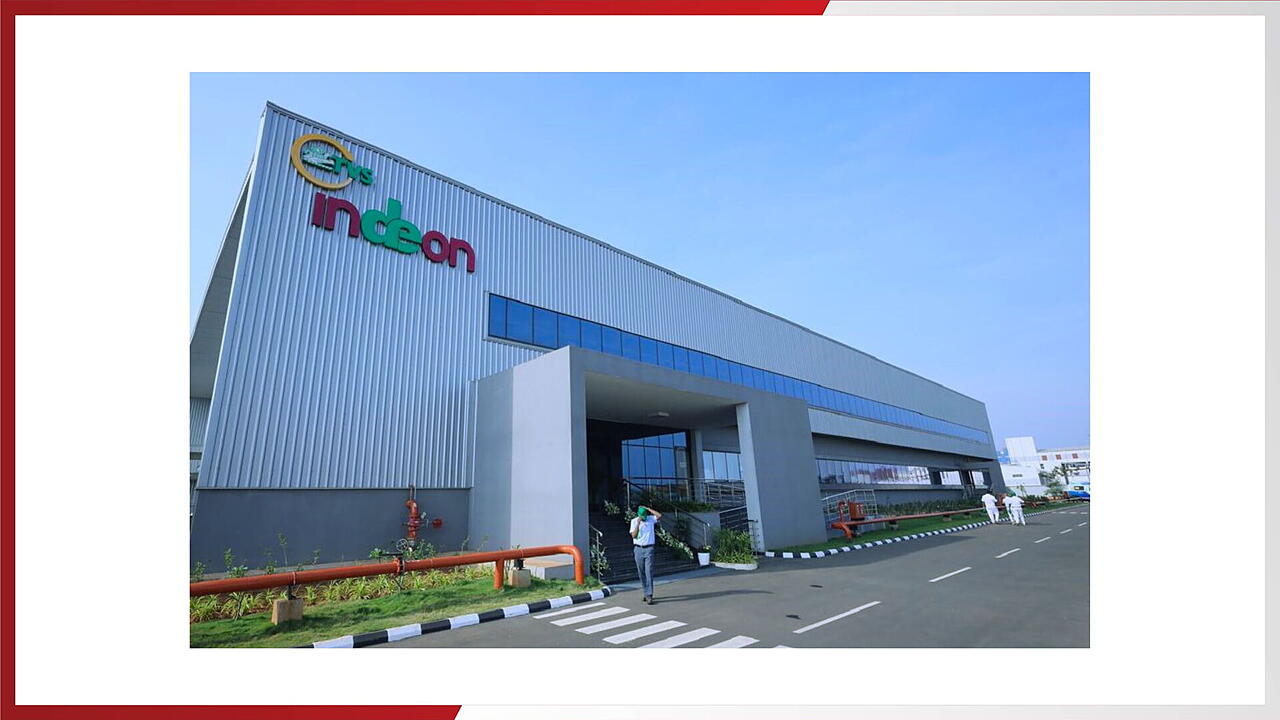 TVS
indeon