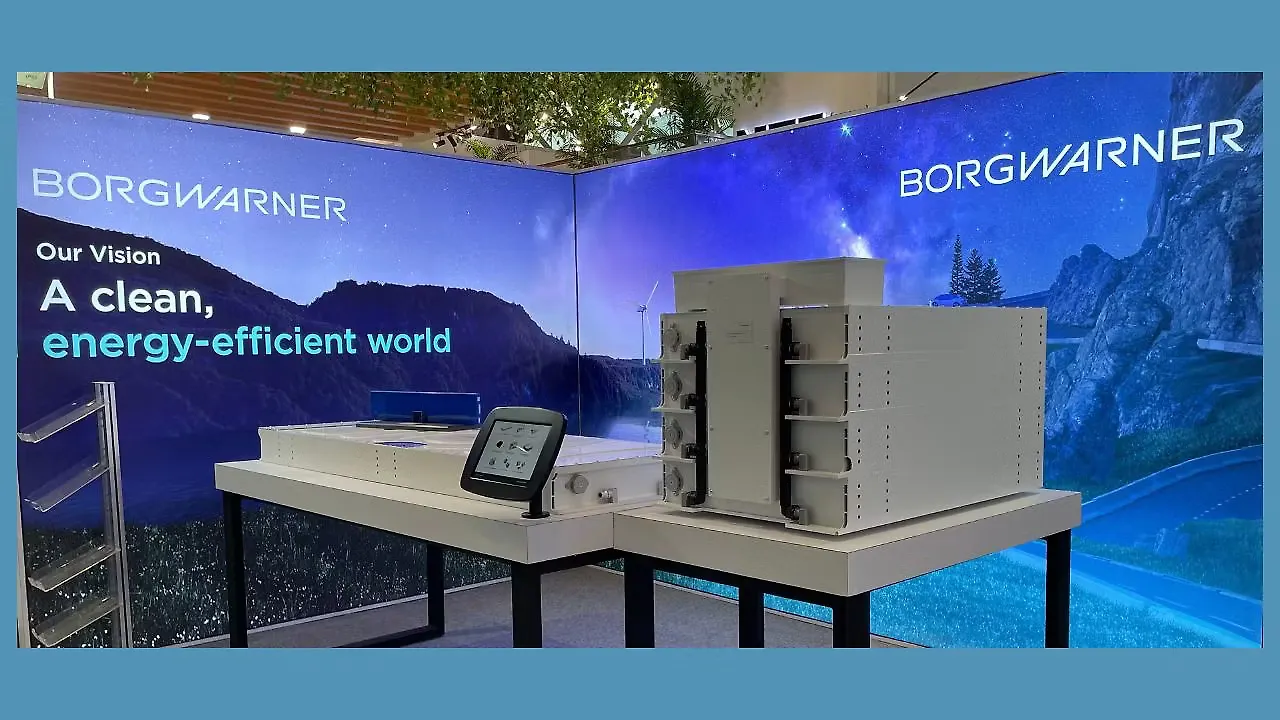 BORGWARNER

Our Vision
A clean, energy-efficient world

BORGWARNER