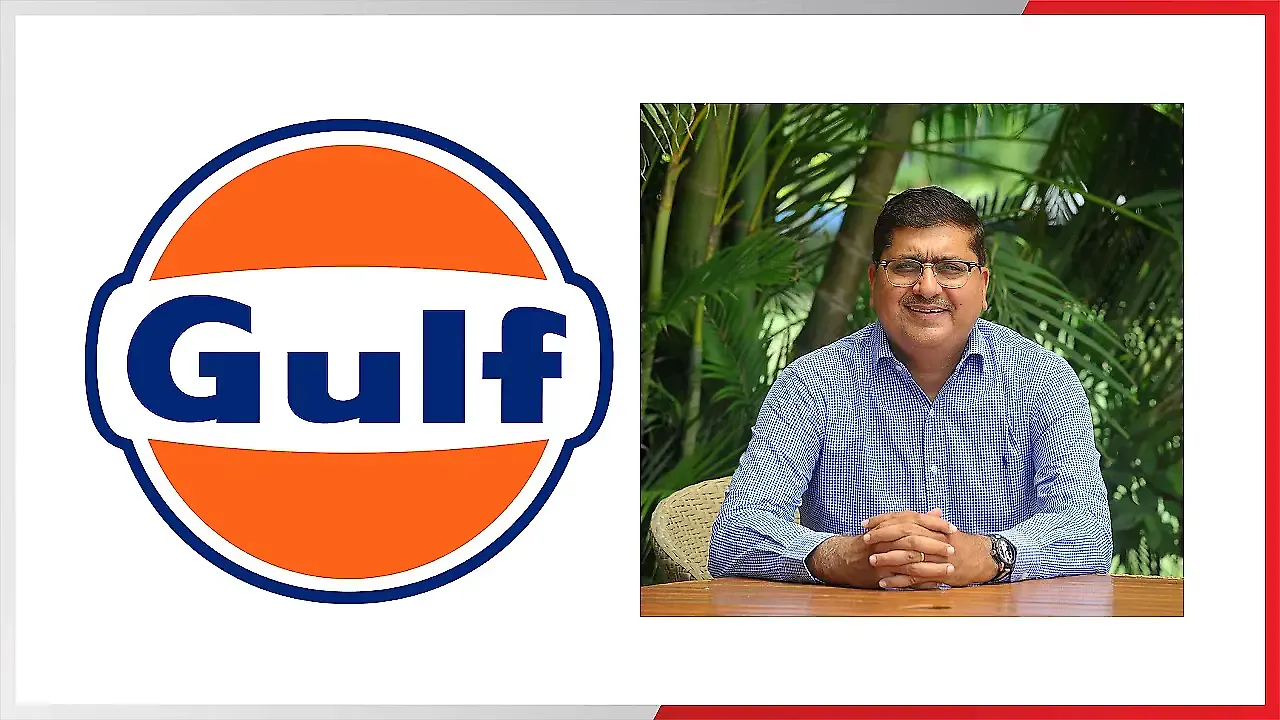 Gulf