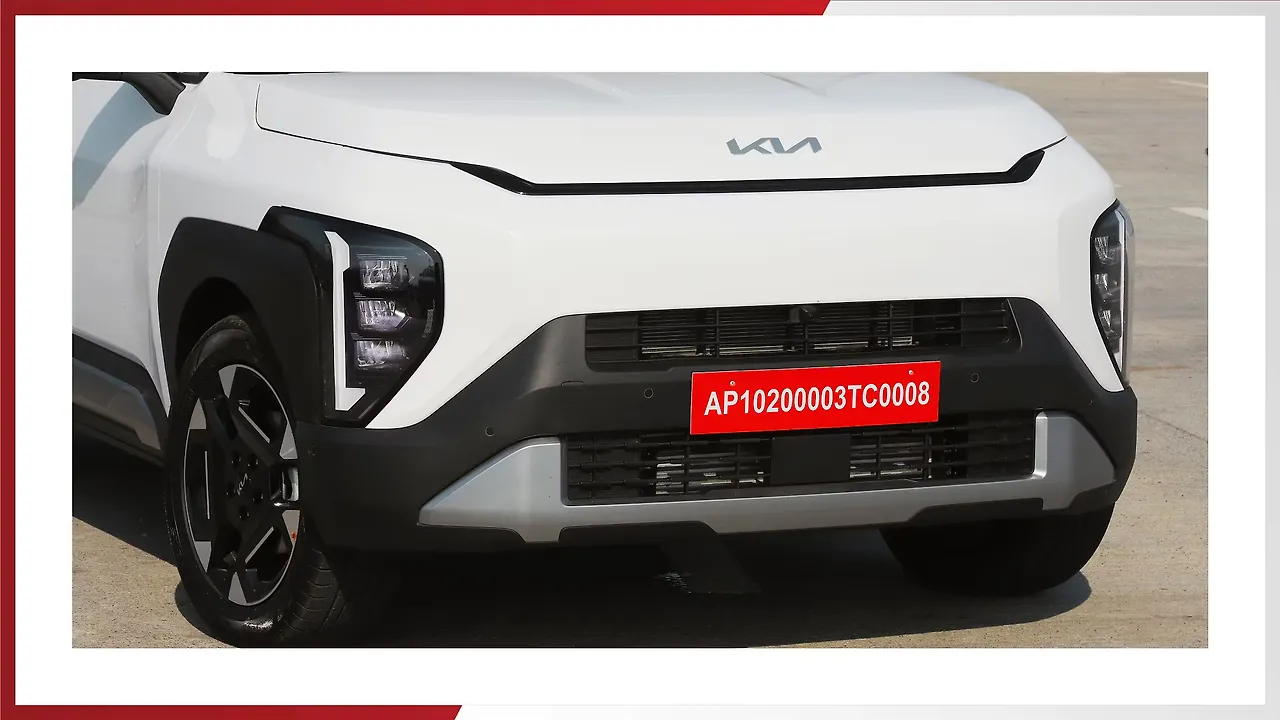 KIA

AP10200003TC0008