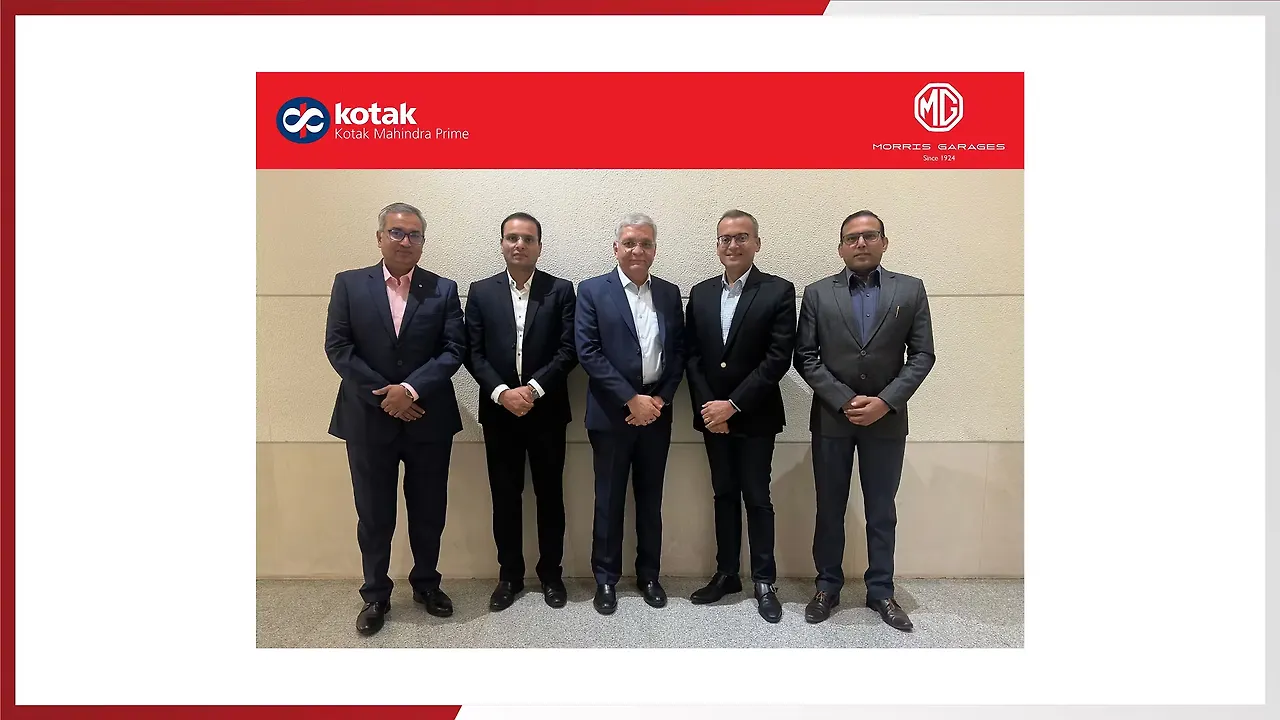 kotak
Kotak Mahindra Prime

MG
MORRIS GARAGES
Since 1924