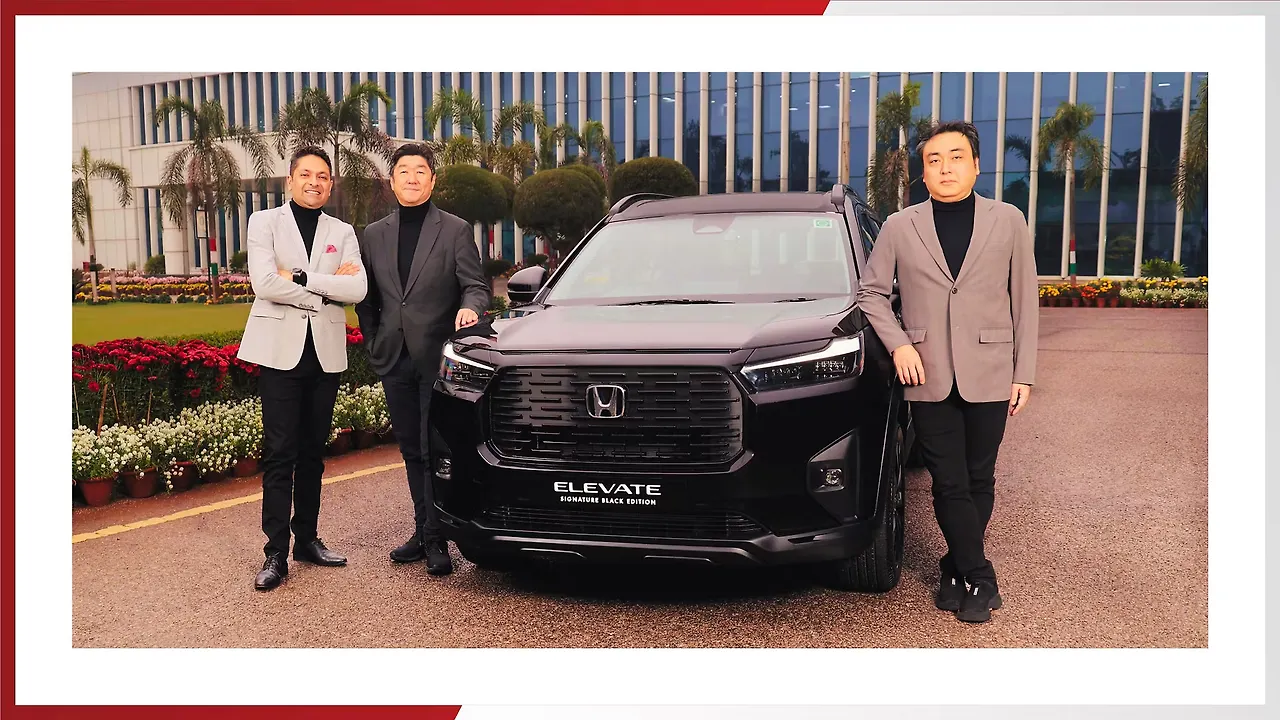 ELEVATE
SIGNATURE BLACK EDITION