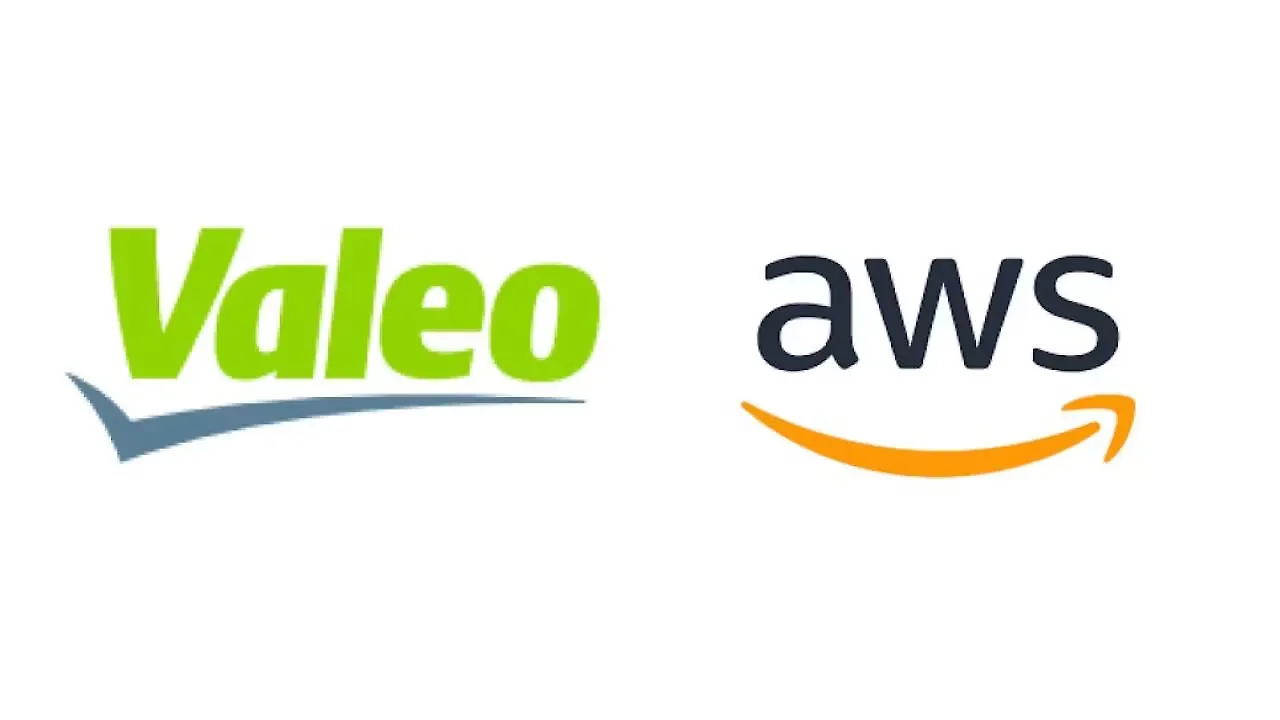 Valeo

aws