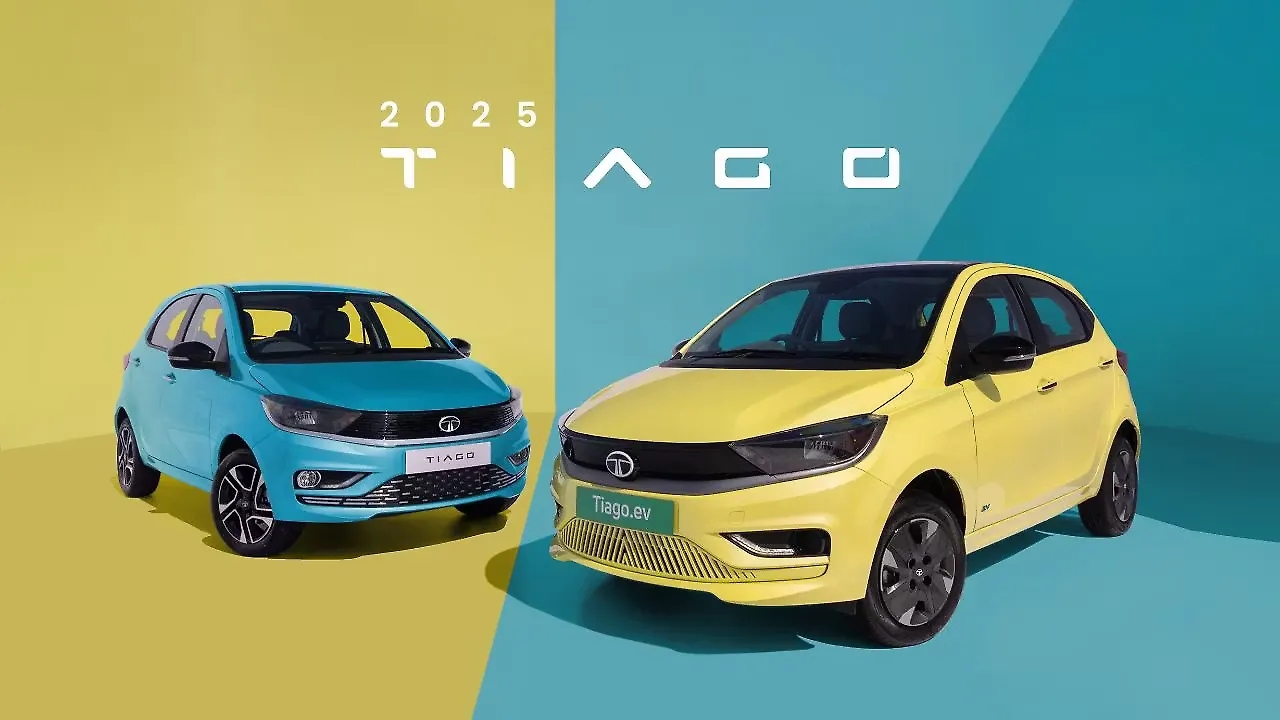 2025
TIAGO

TIAGO

Tiago.ev