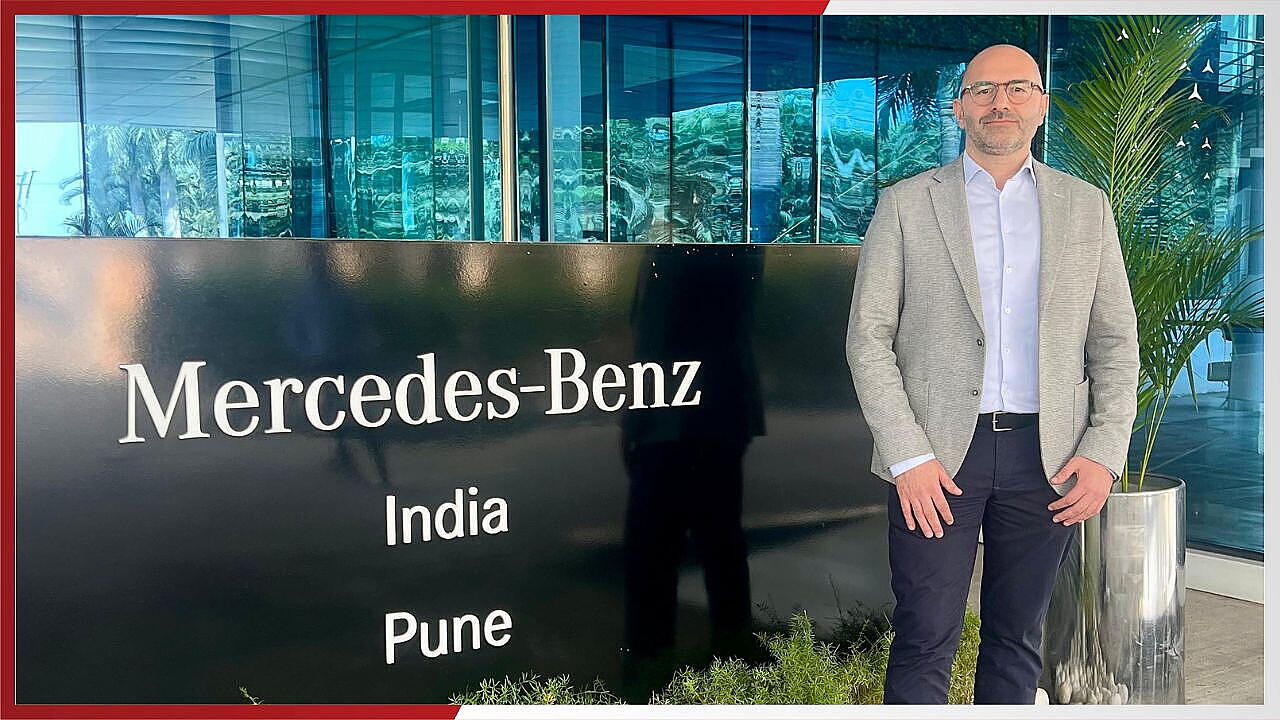 Mercedes-Benz

India

Pune