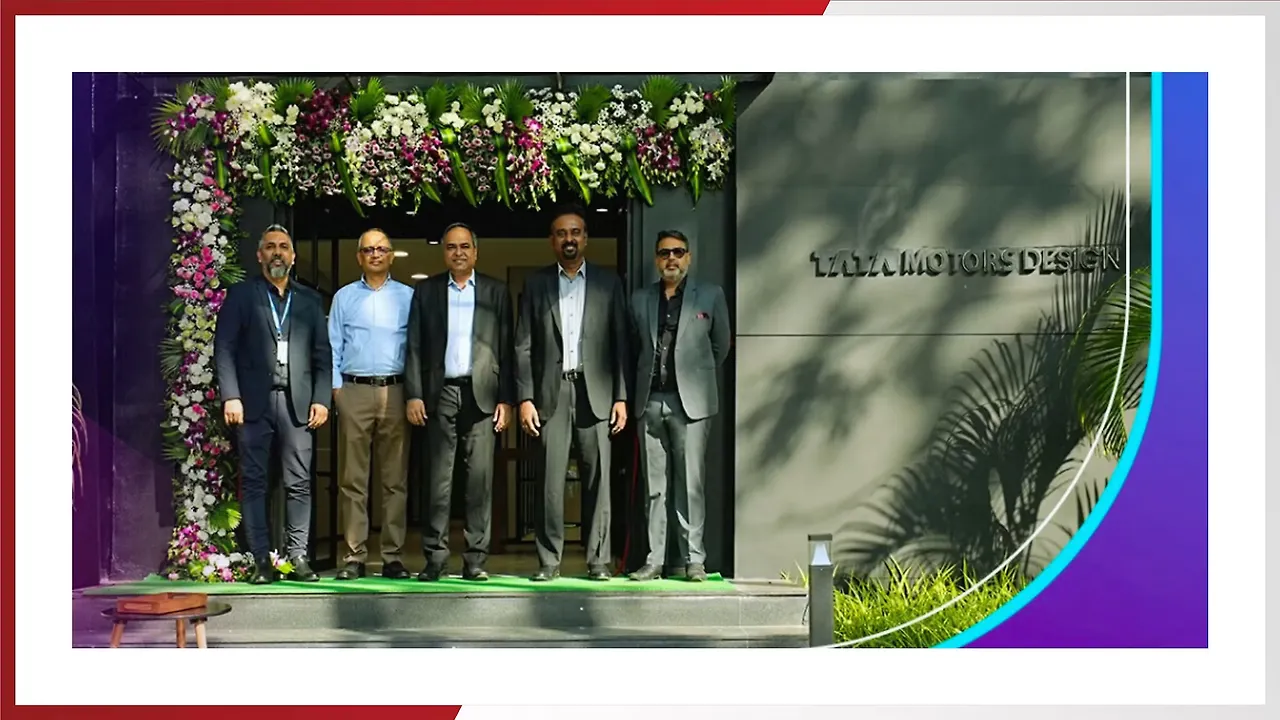 TATA MOTORS DESIGN