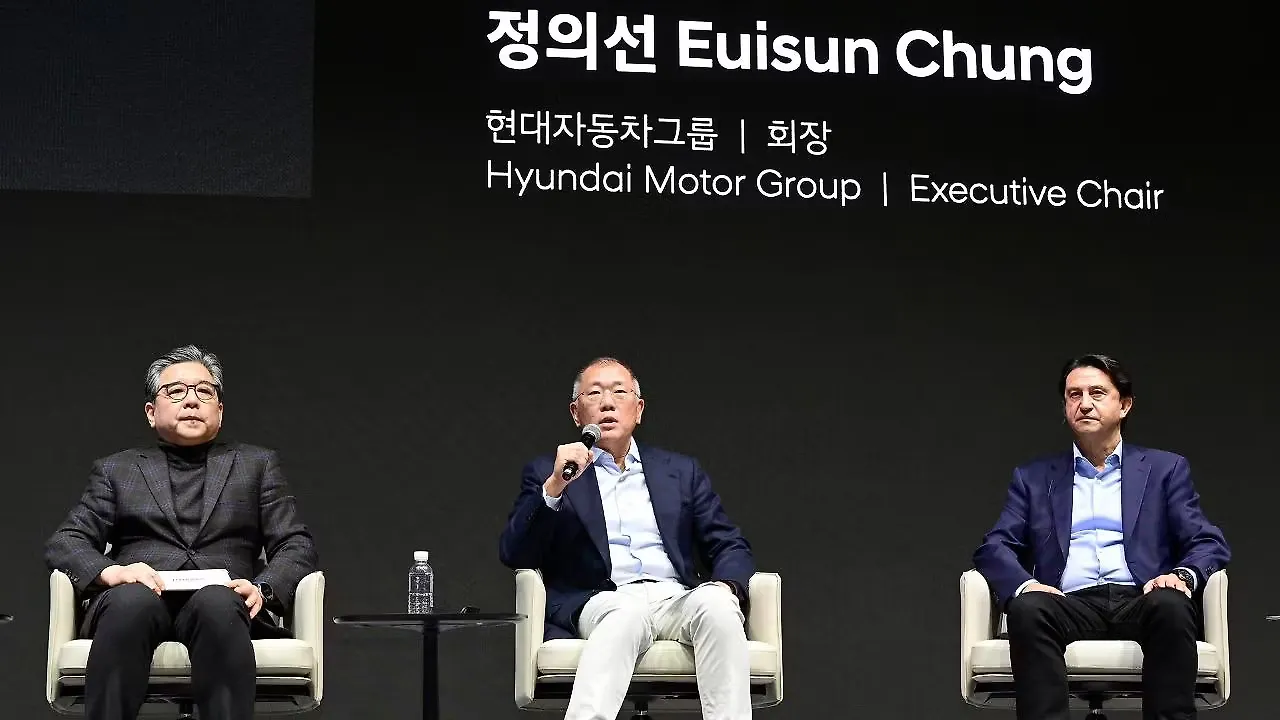 정의선 Euisun Chung

현대자동차그룹 | 회장
Hyundai Motor Group | Executive Chair