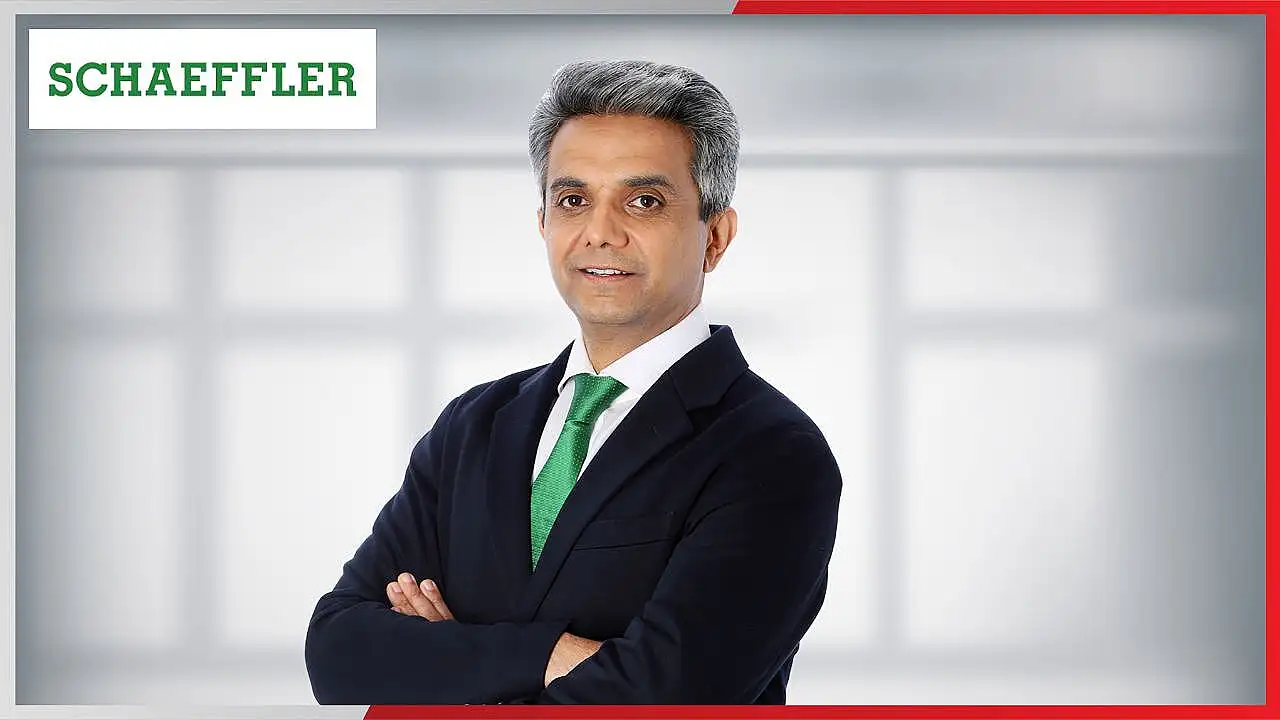 SCHAEFFLER