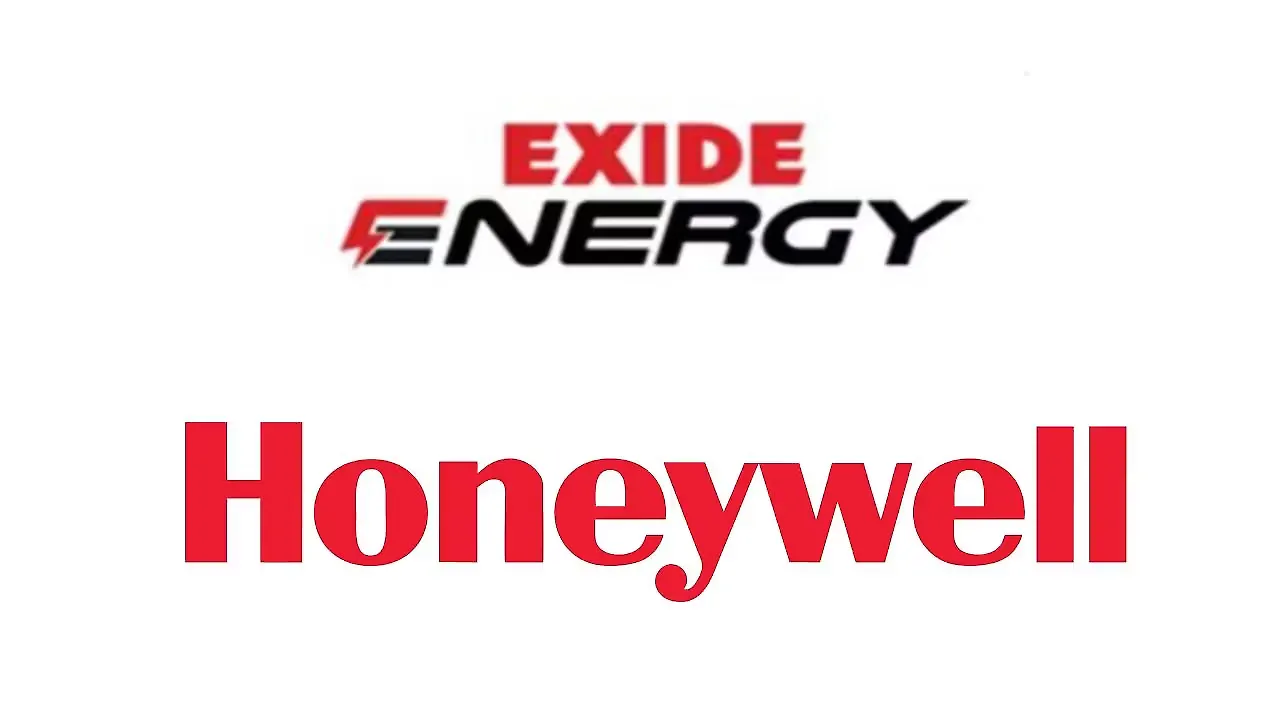 EXIDE
ENERGY

Honeywell