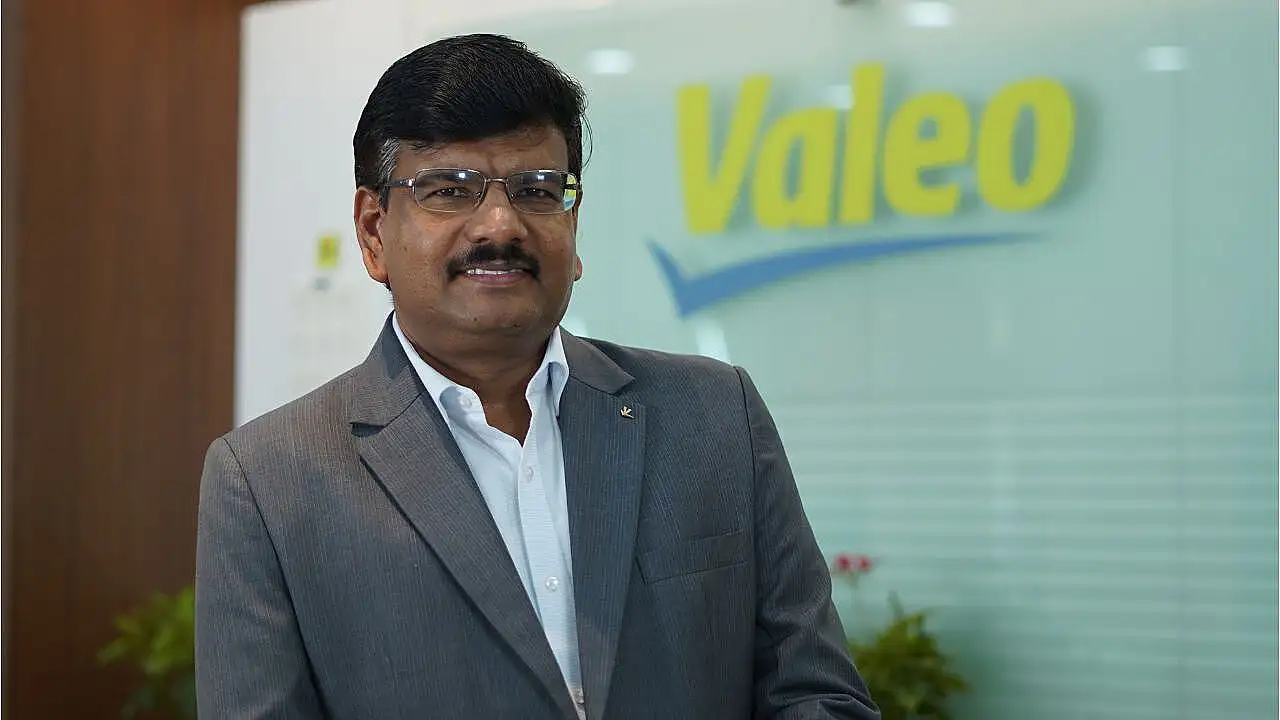 Valeo