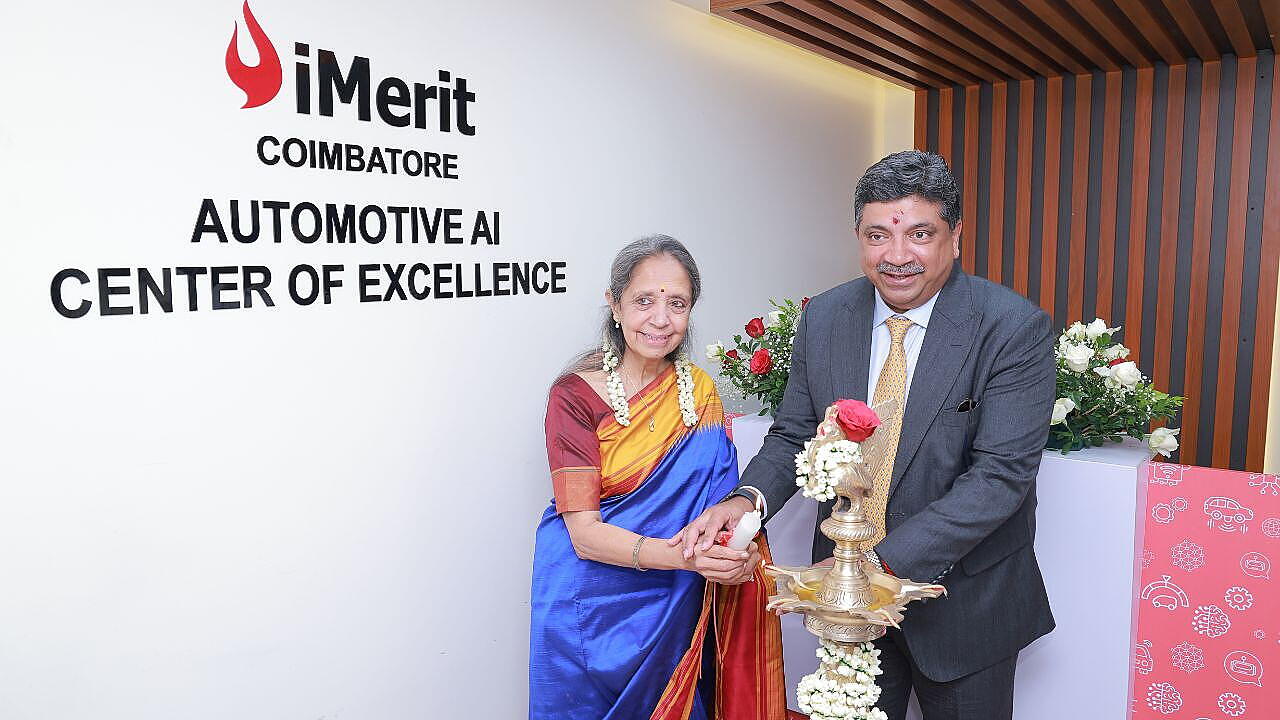 iMerit
COIMBATORE
AUTOMOTIVE AI
CENTER OF EXCELLENCE