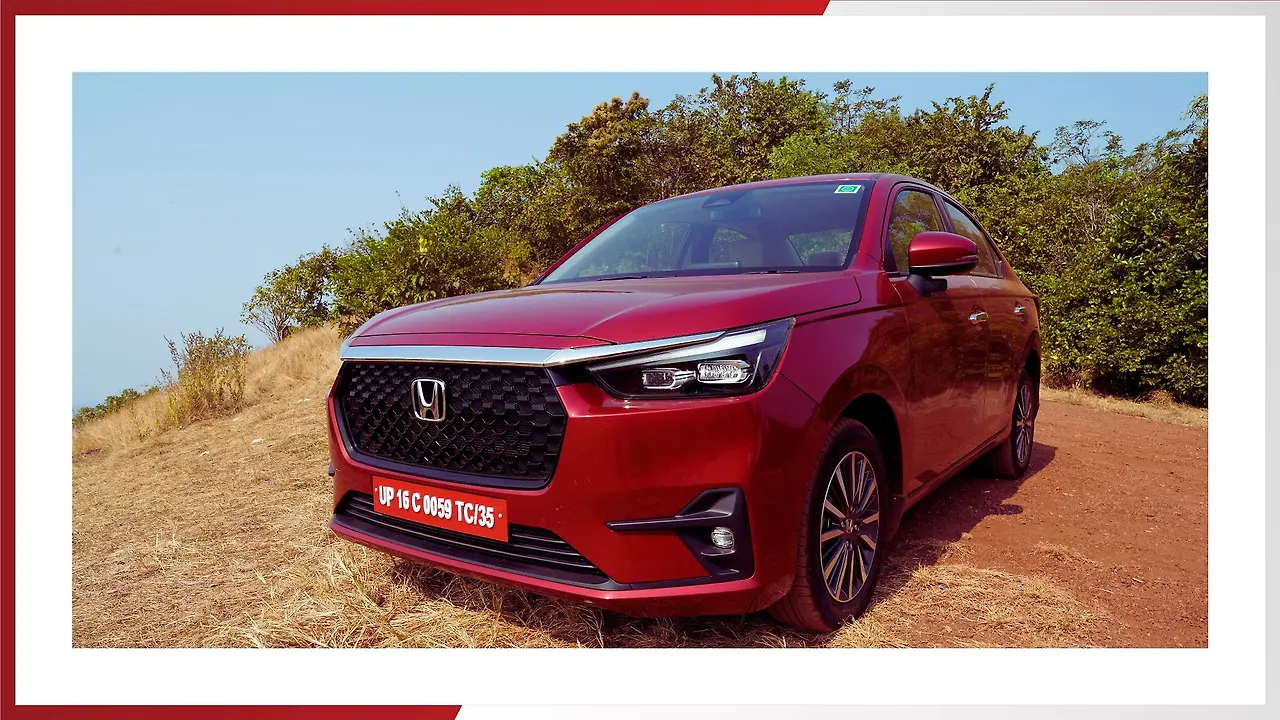 UP 16 C 0059 TC/35