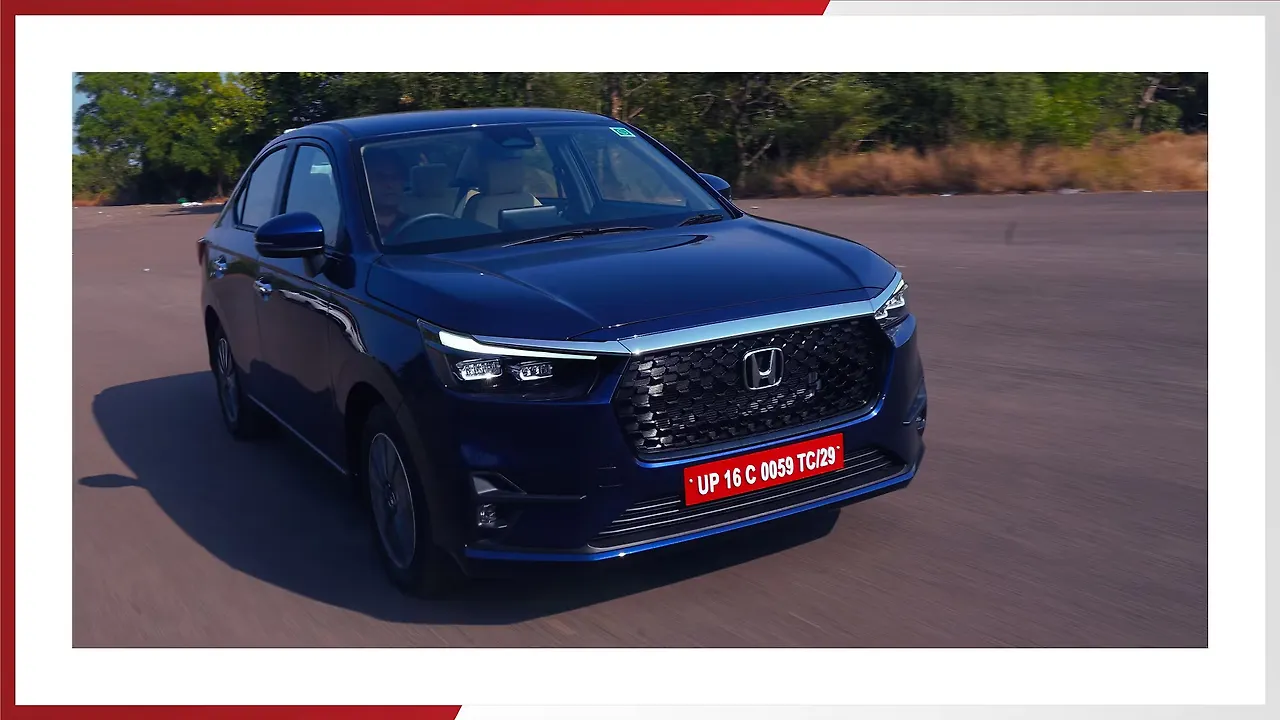 UP 16 C 0059 TC/29