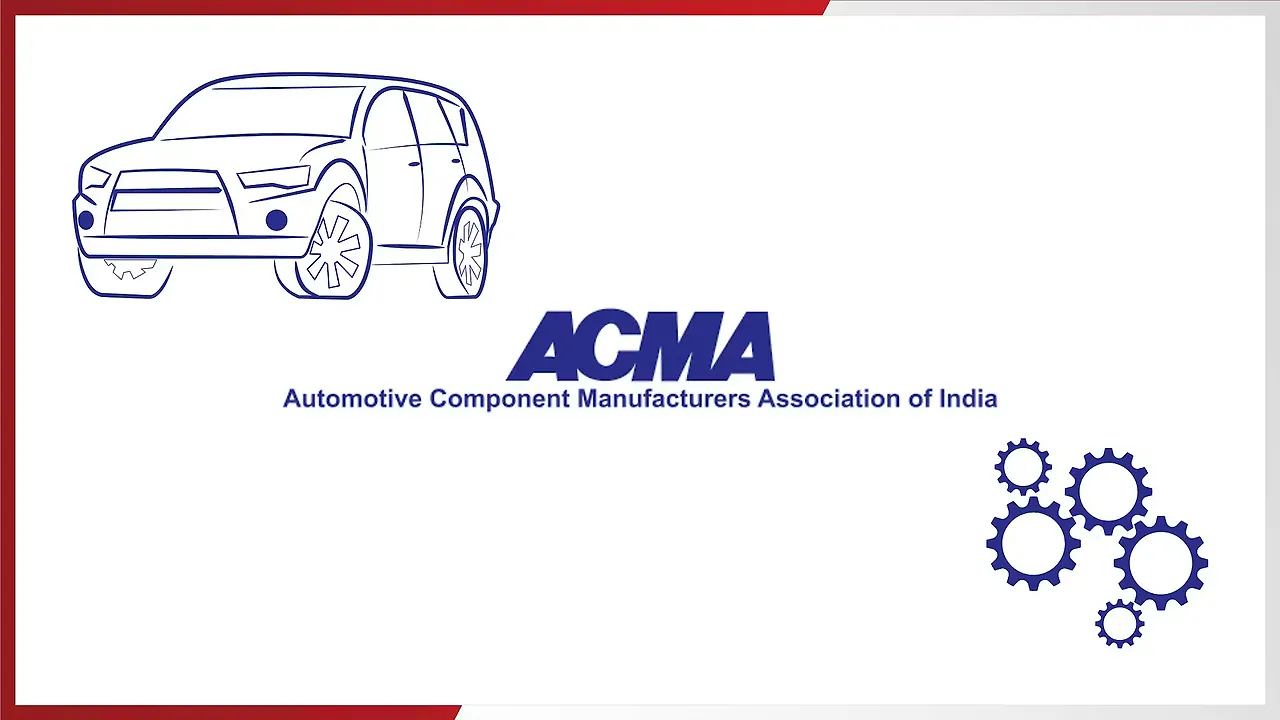 ACMA
Automotive Component Manufacturers Association of India