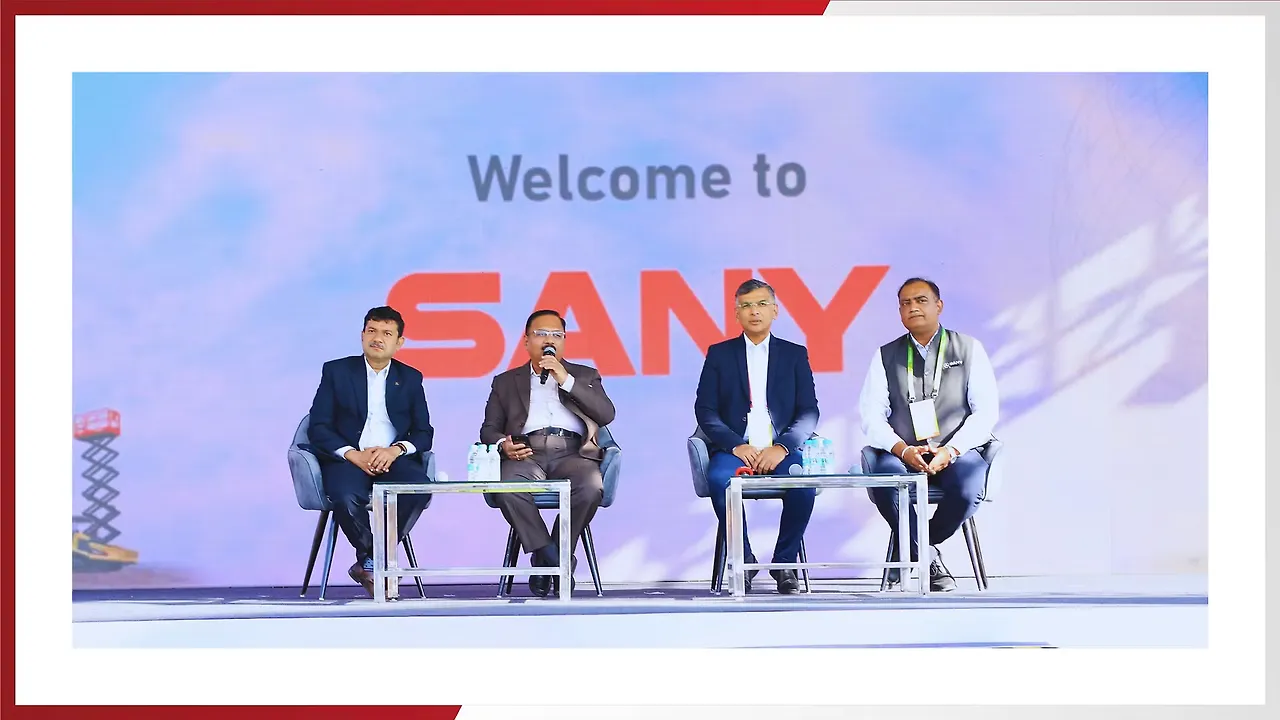 Welcome to

SANY