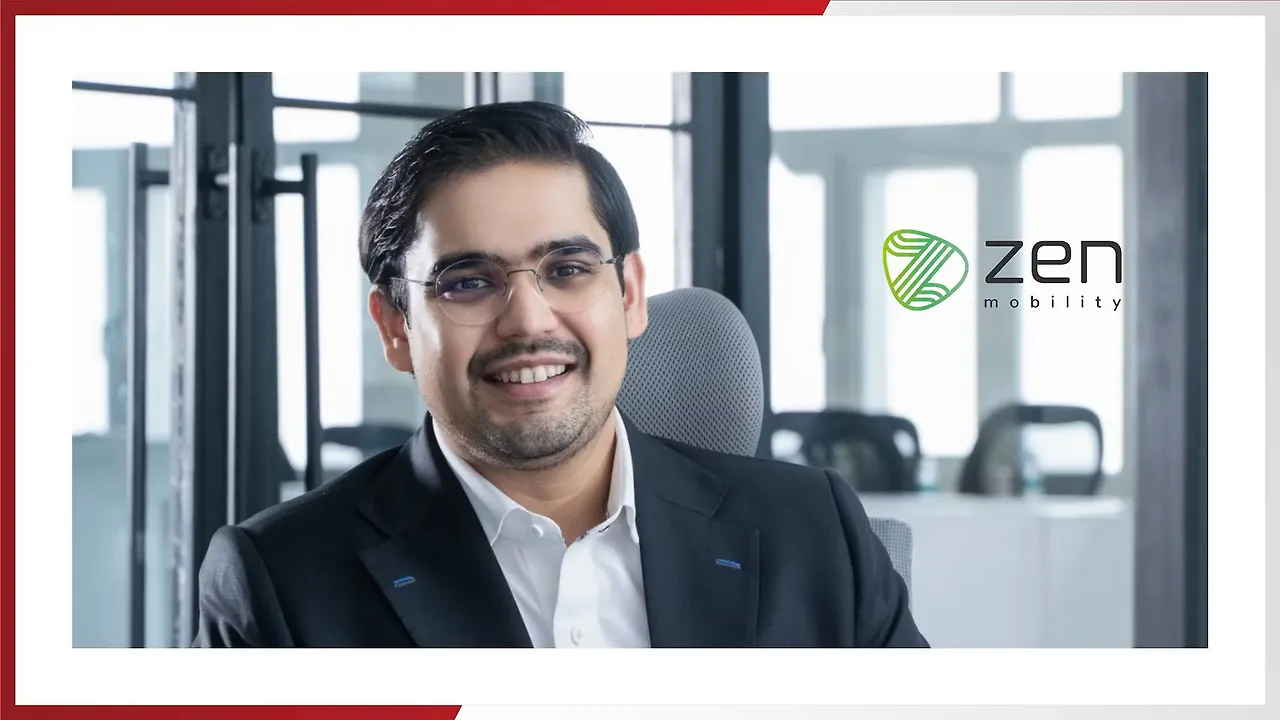 zen
mobility