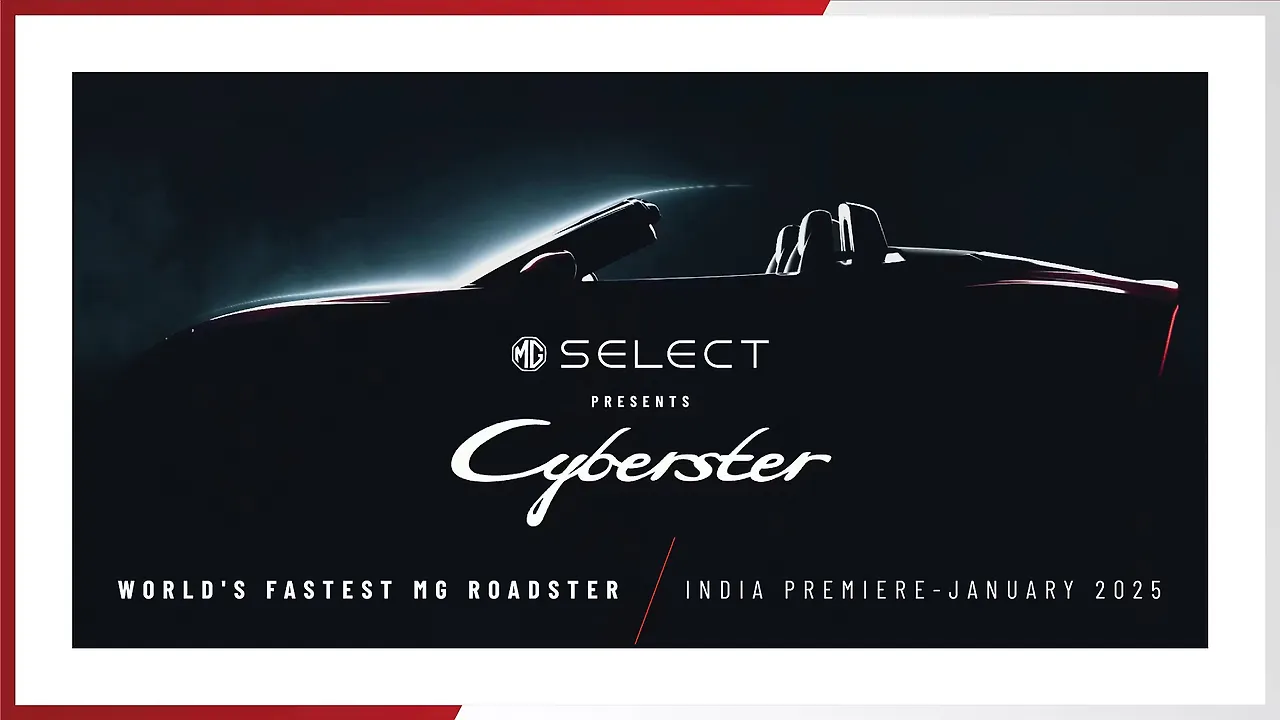 MG SELECT

PRESENTS

Cyberster

WORLD'S FASTEST MG ROADSTER

INDIA PREMIERE-JANUARY 2025