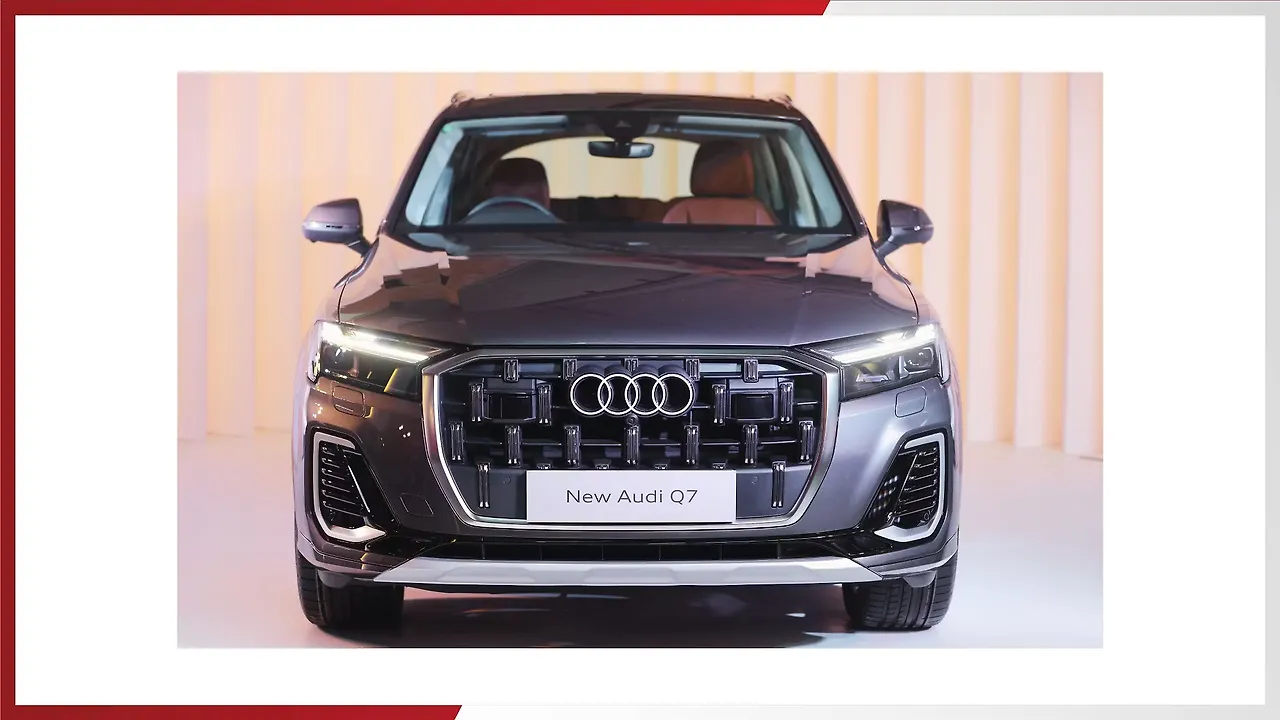 New Audi Q7