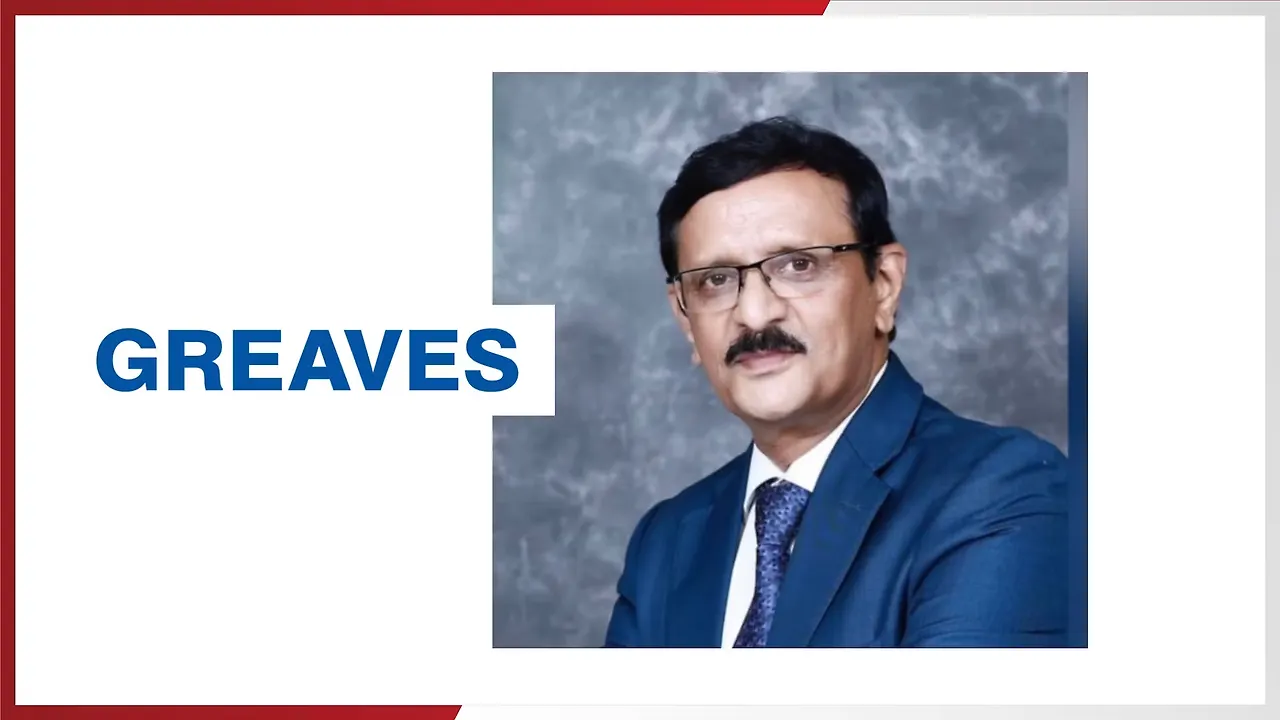 GREAVES