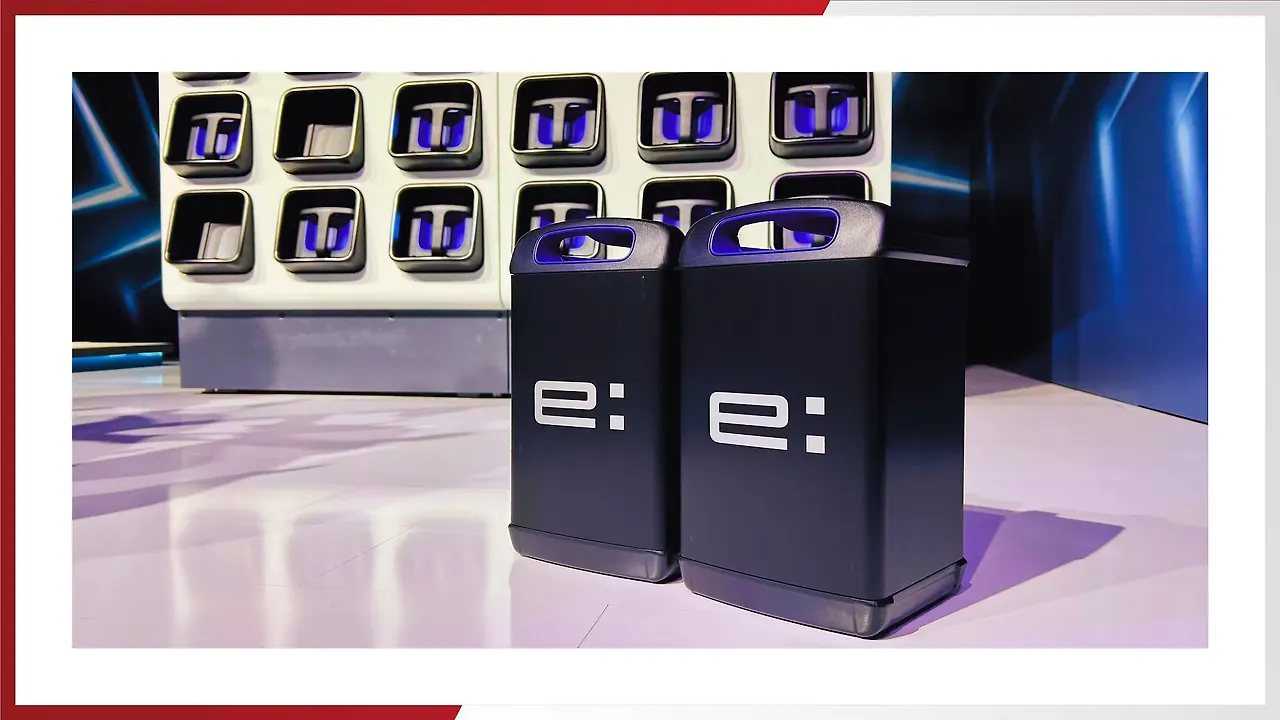 e:

e: