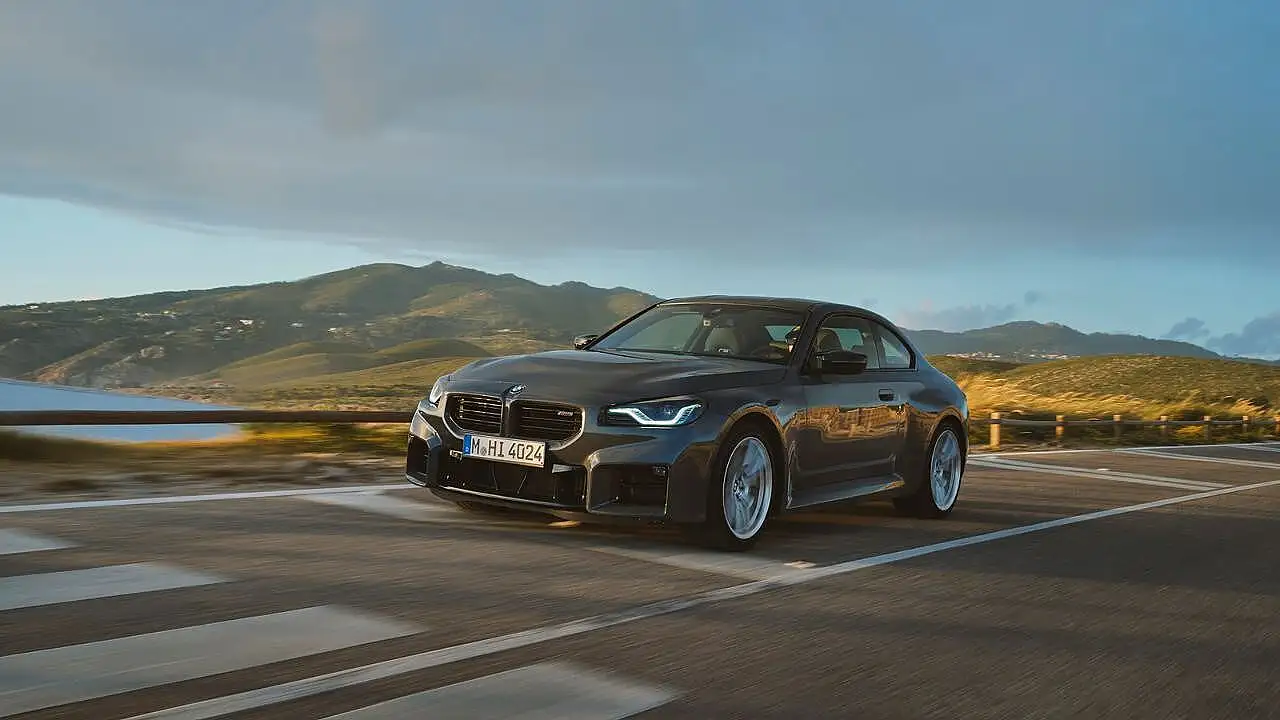 M HI 4024