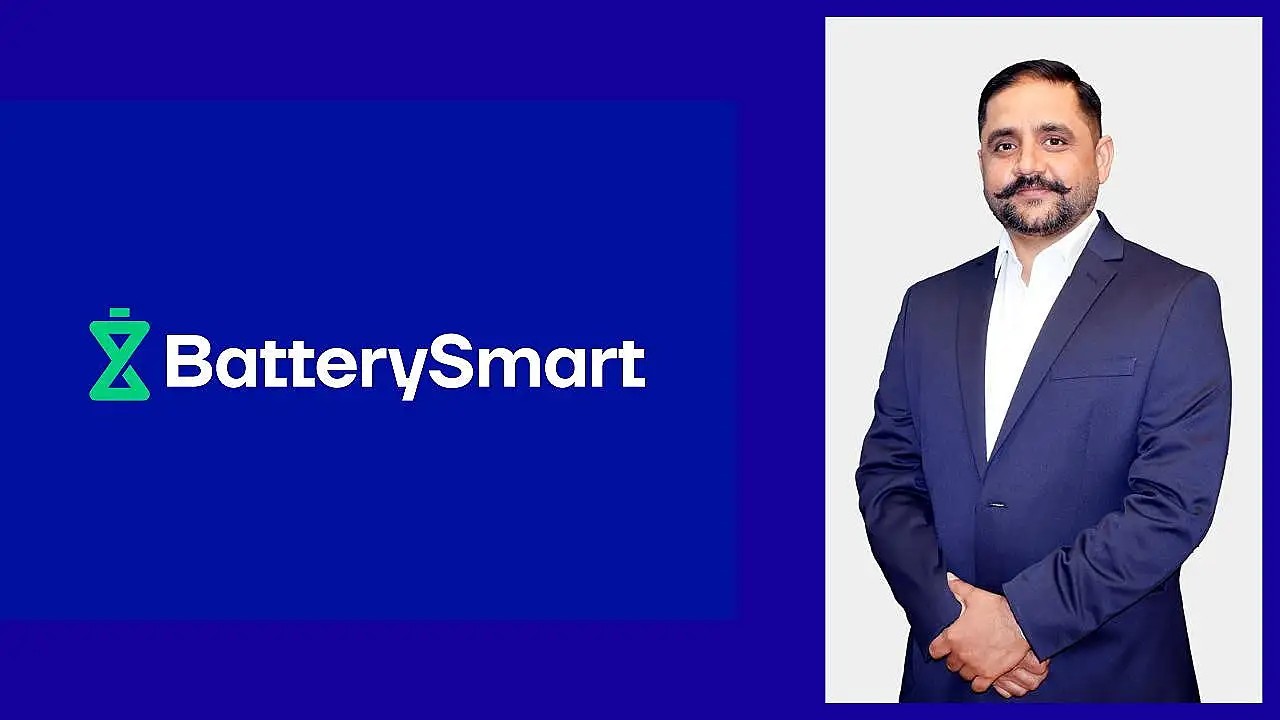 BatterySmart