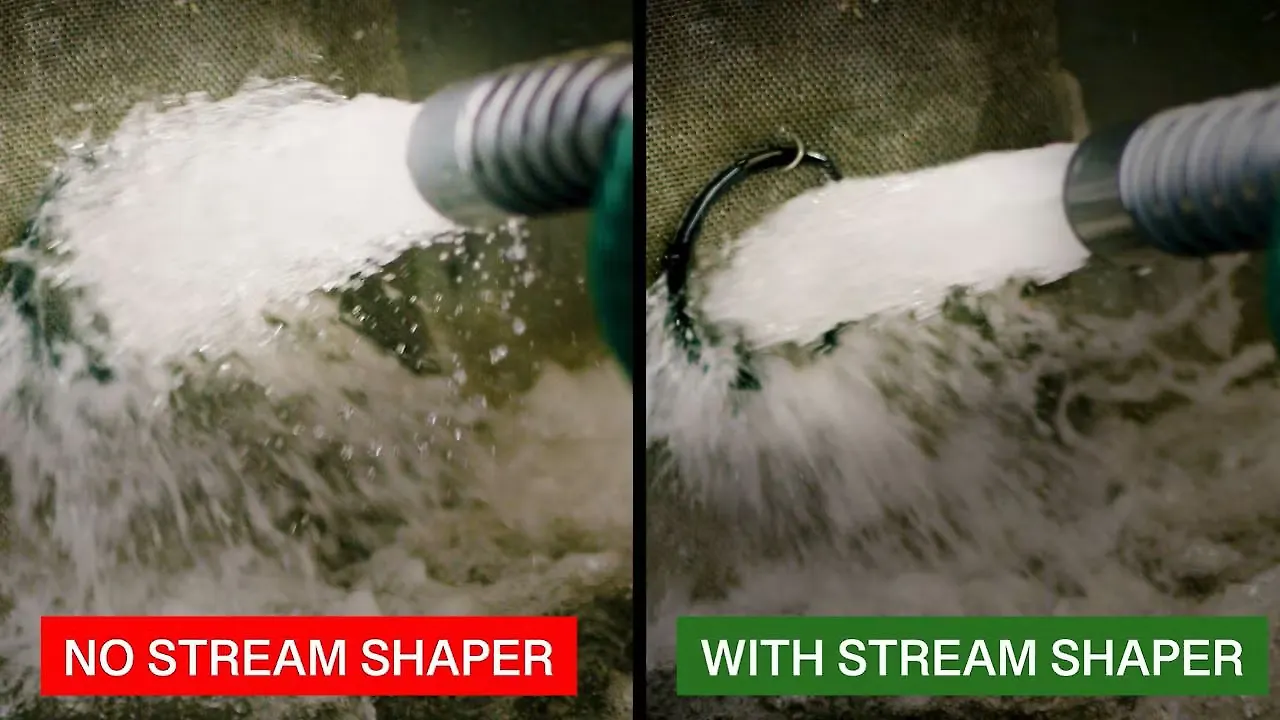 NO STREAM SHAPER

WITH STREAM SHAPER