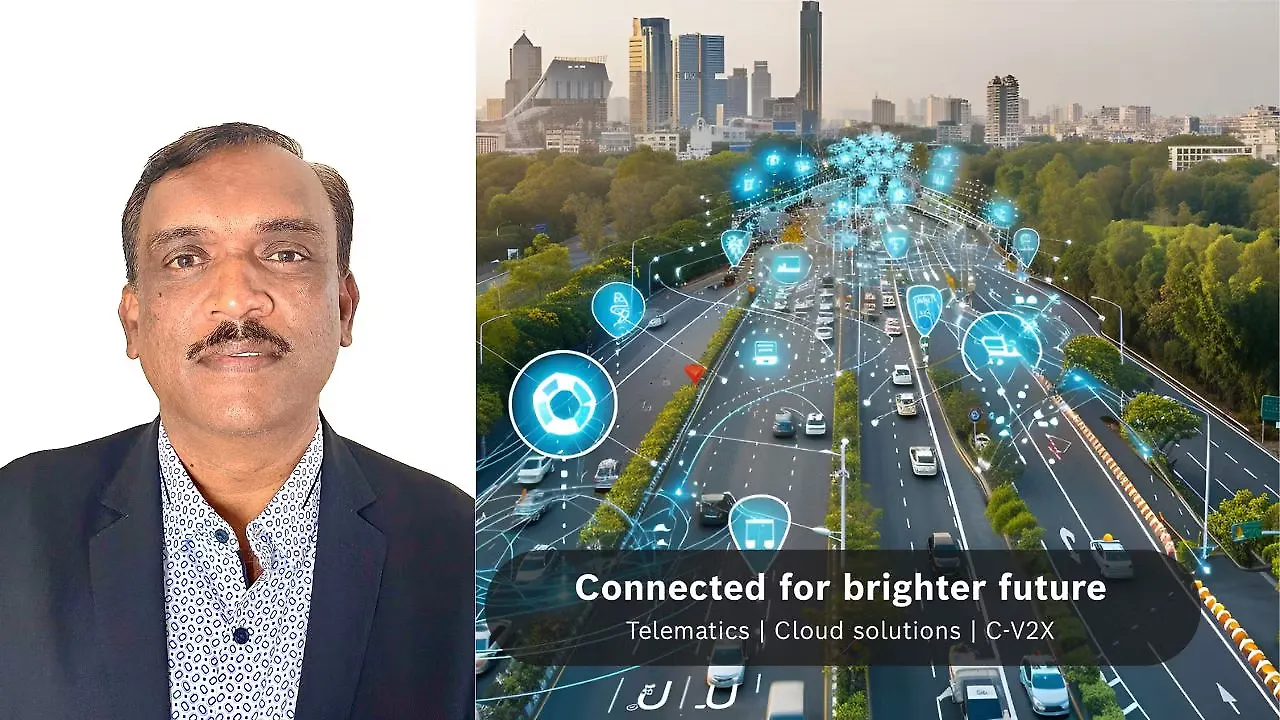 Connected for brighter future
Telematics | Cloud solutions | C-V2X