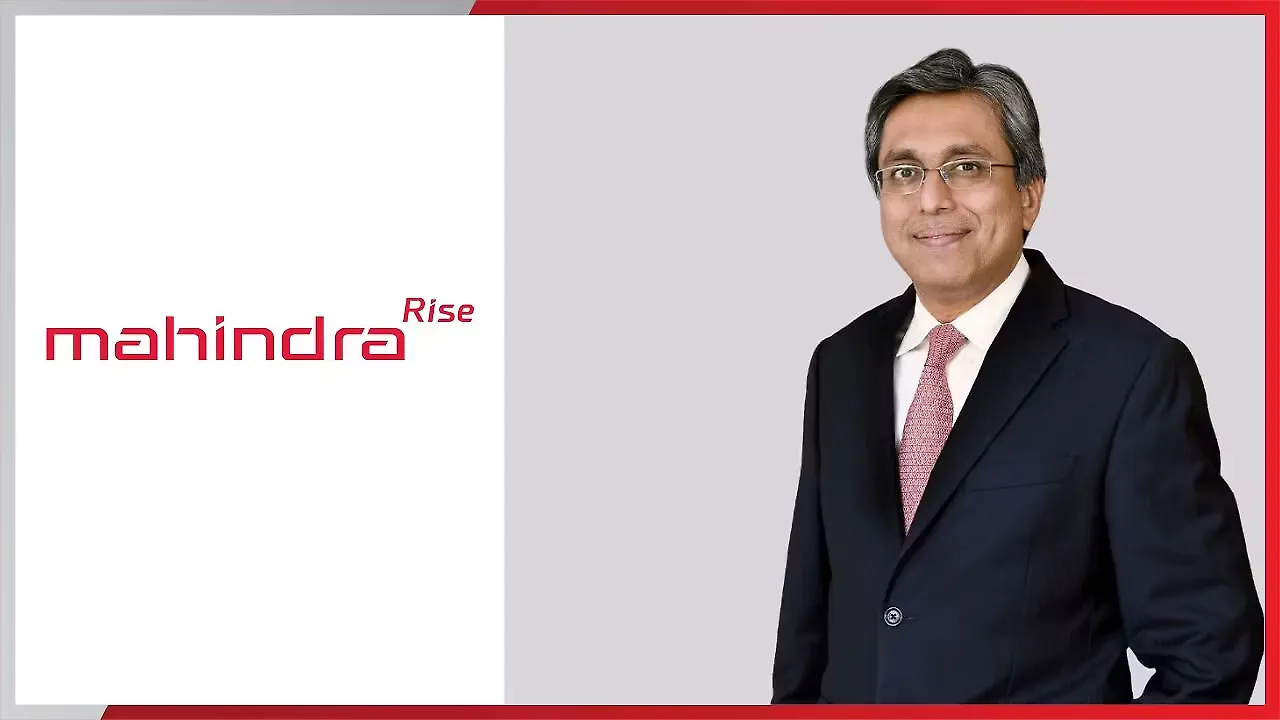 mahindra Rise