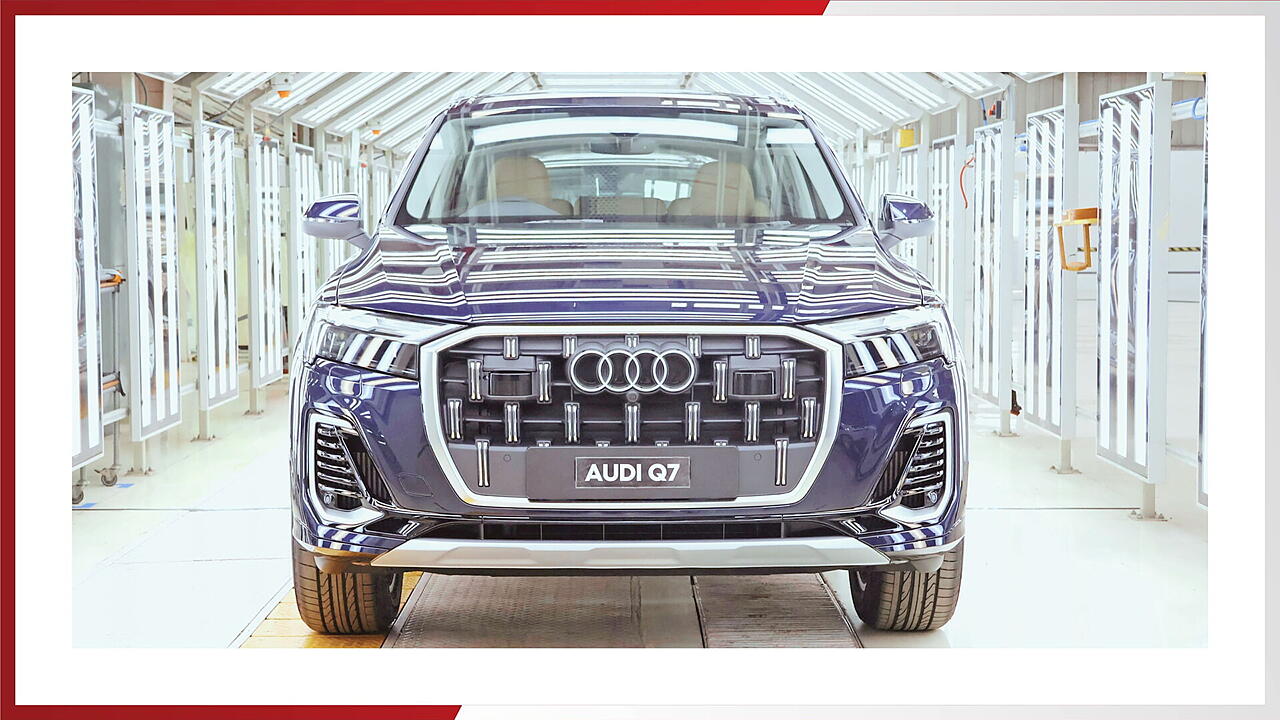 AUDI Q7