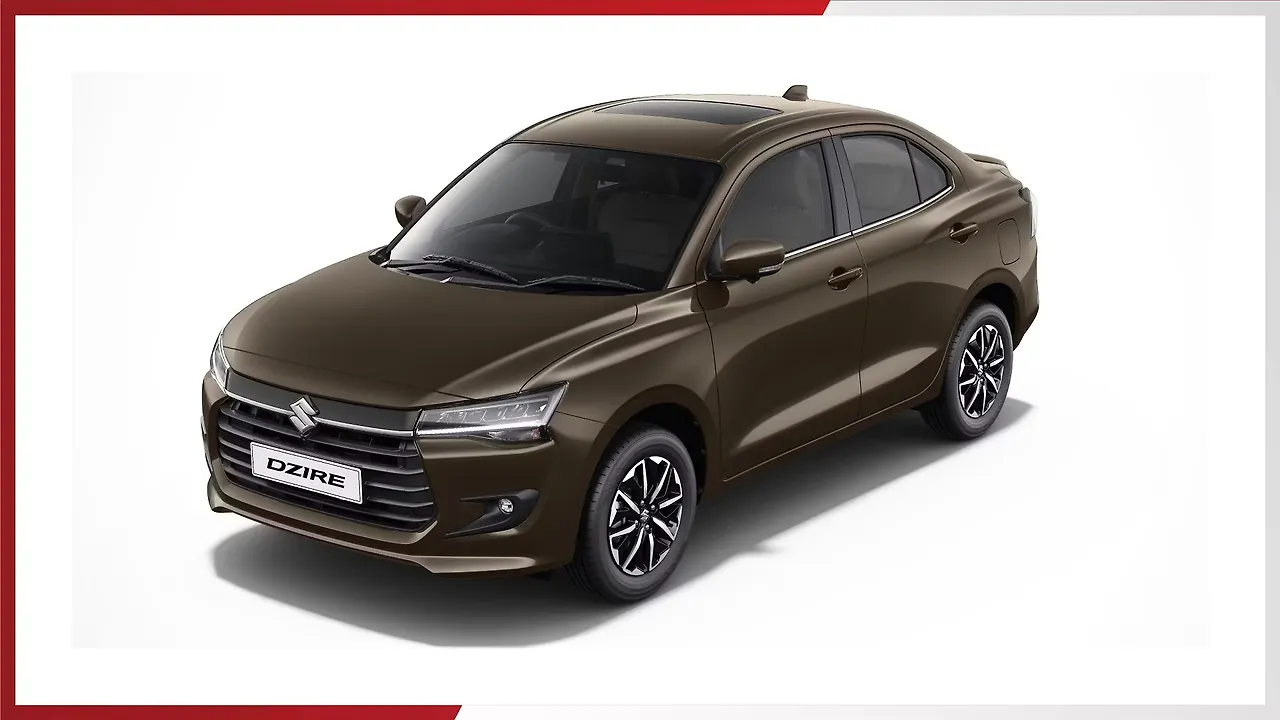 DZIRE