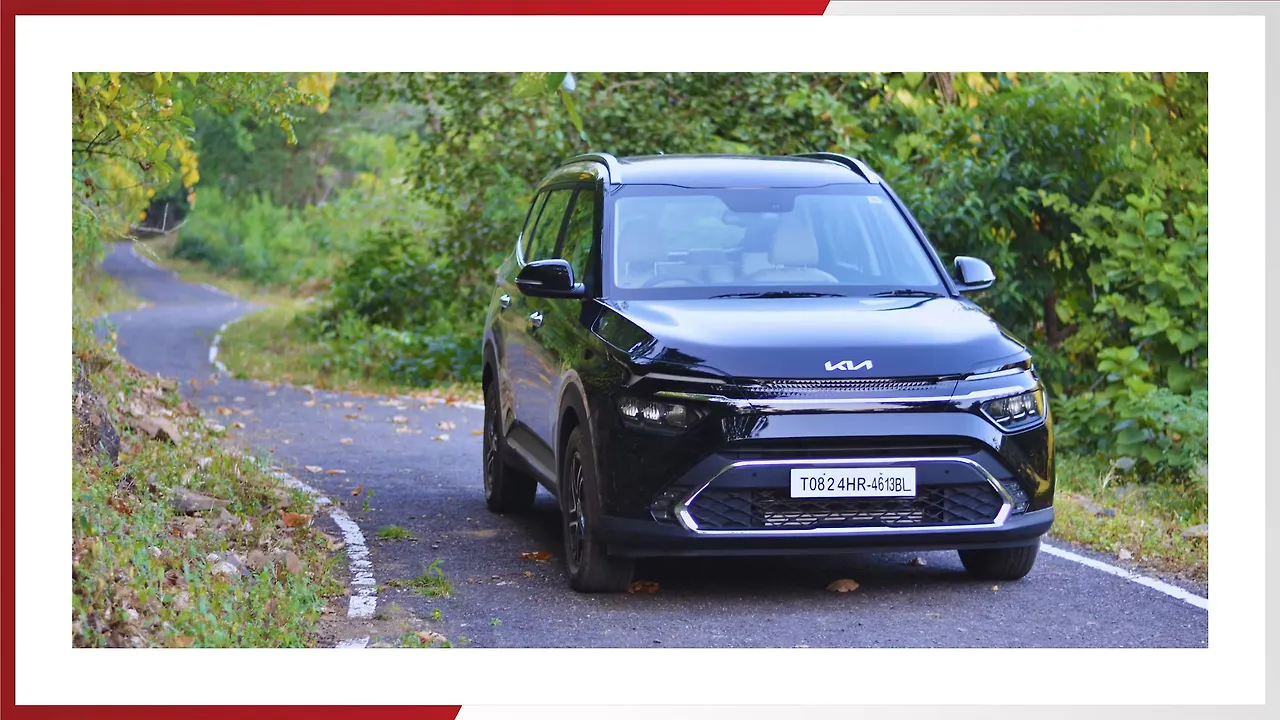 KIA

T0824HR-4613BL