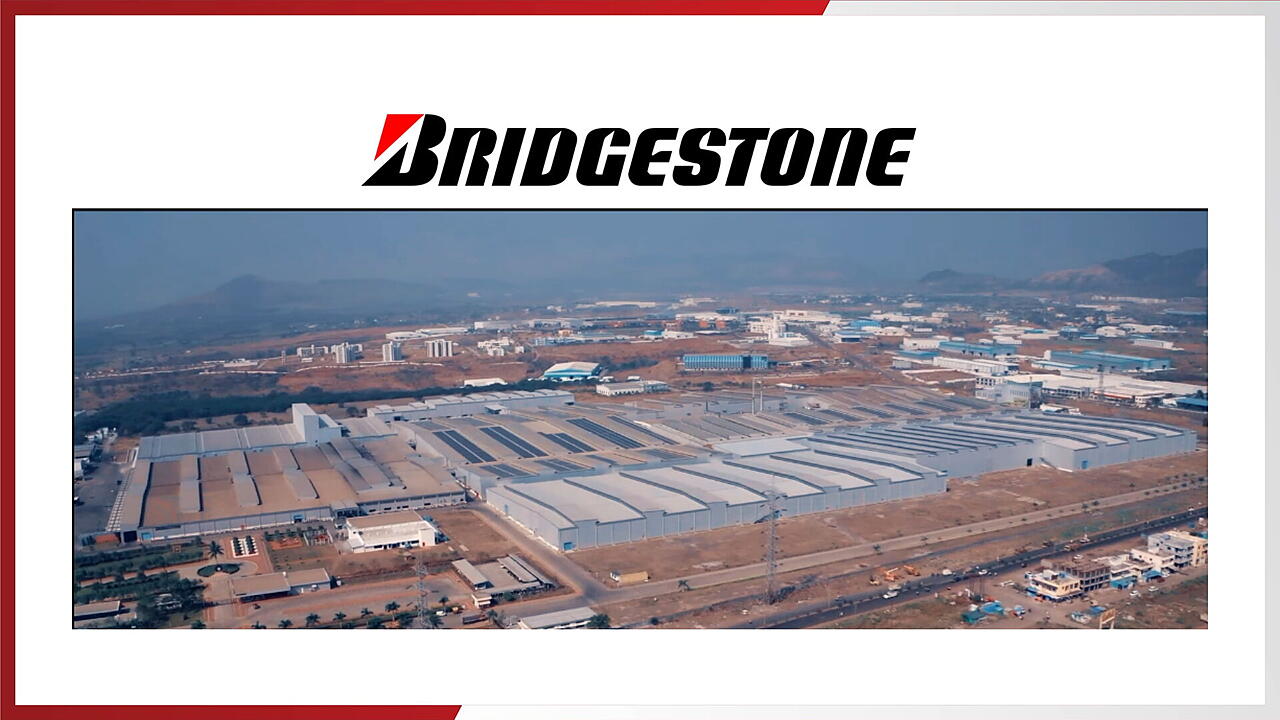 BRIDGESTONE