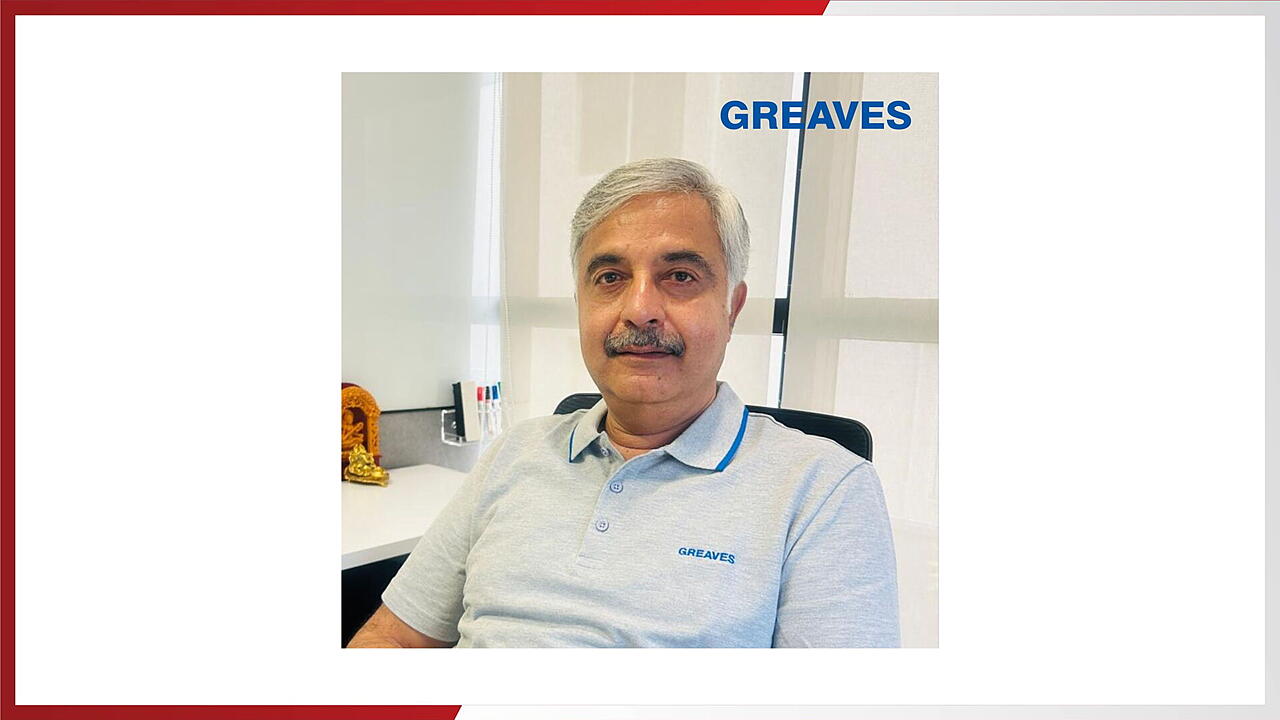 GREAVES

GREAVES