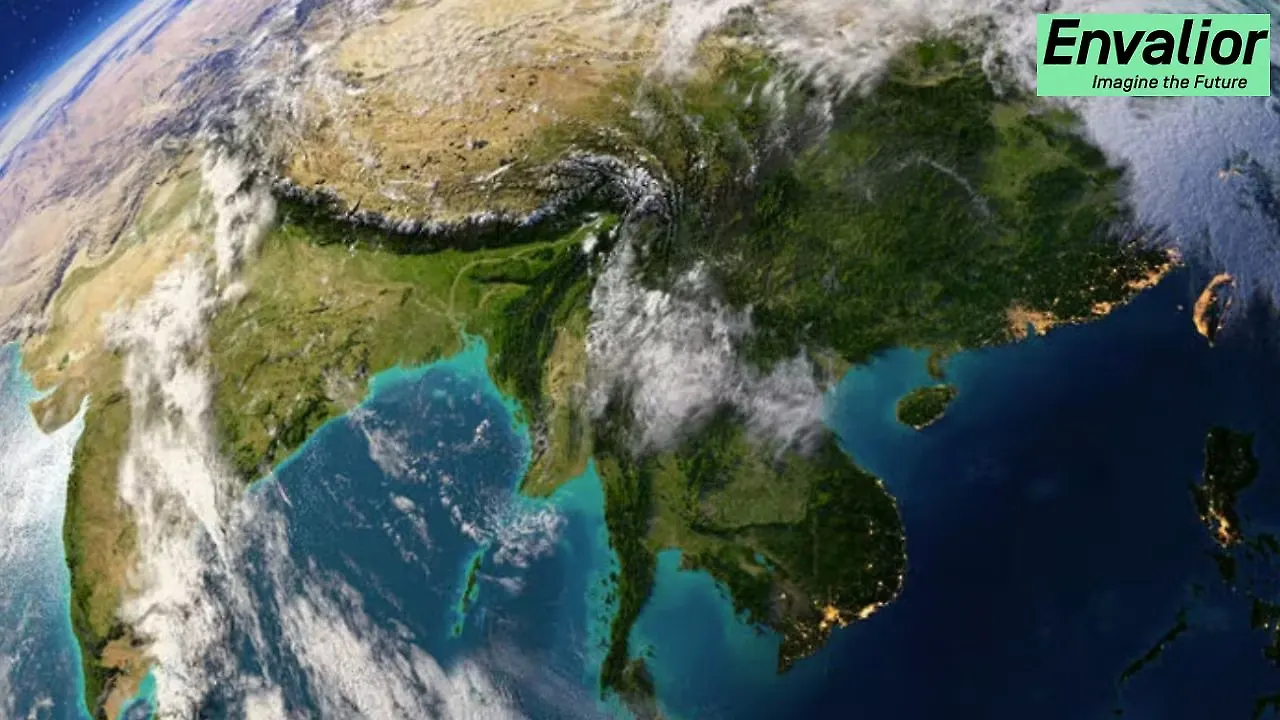 Envalior
Imagine the Future