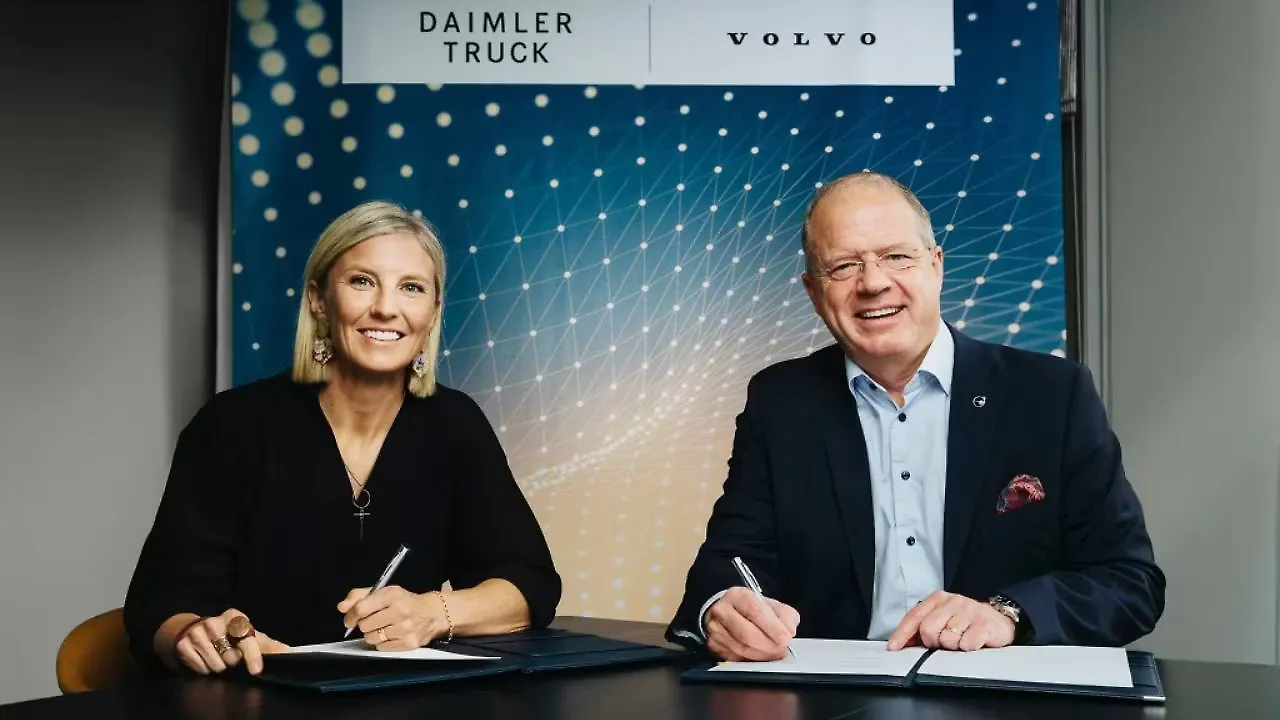 DAIMLER TRUCK

VOLVO