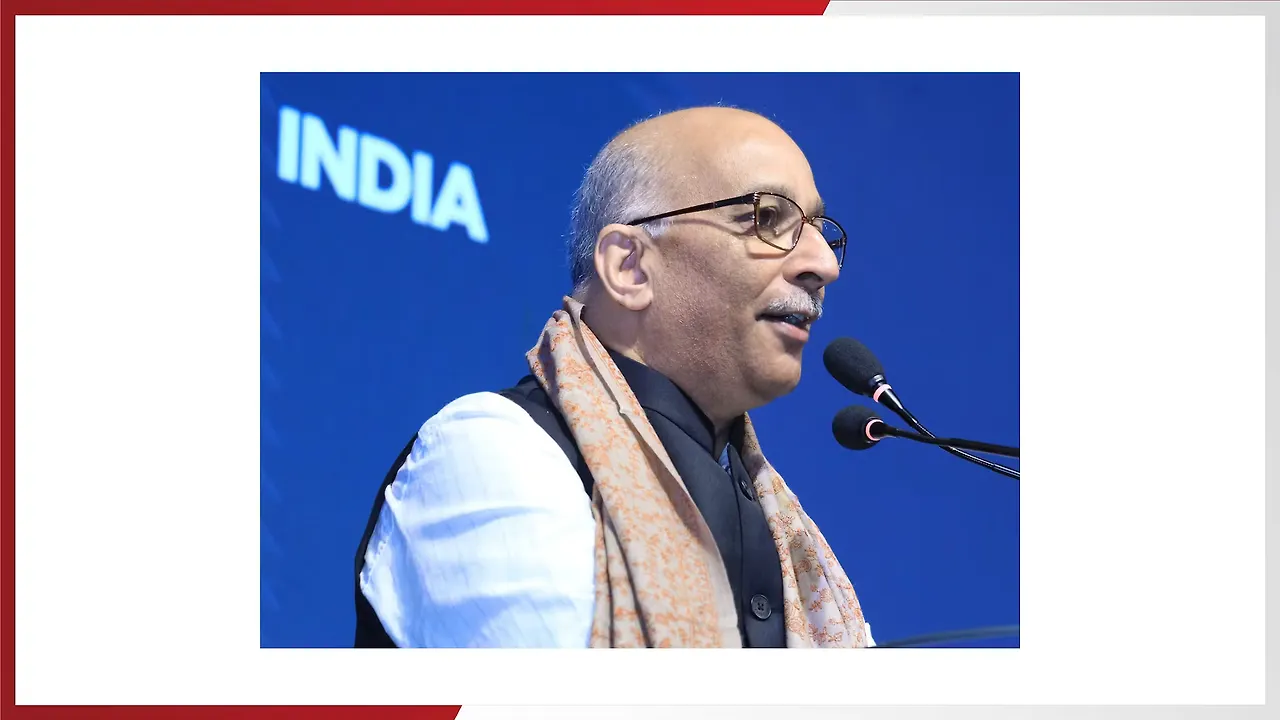 INDIA