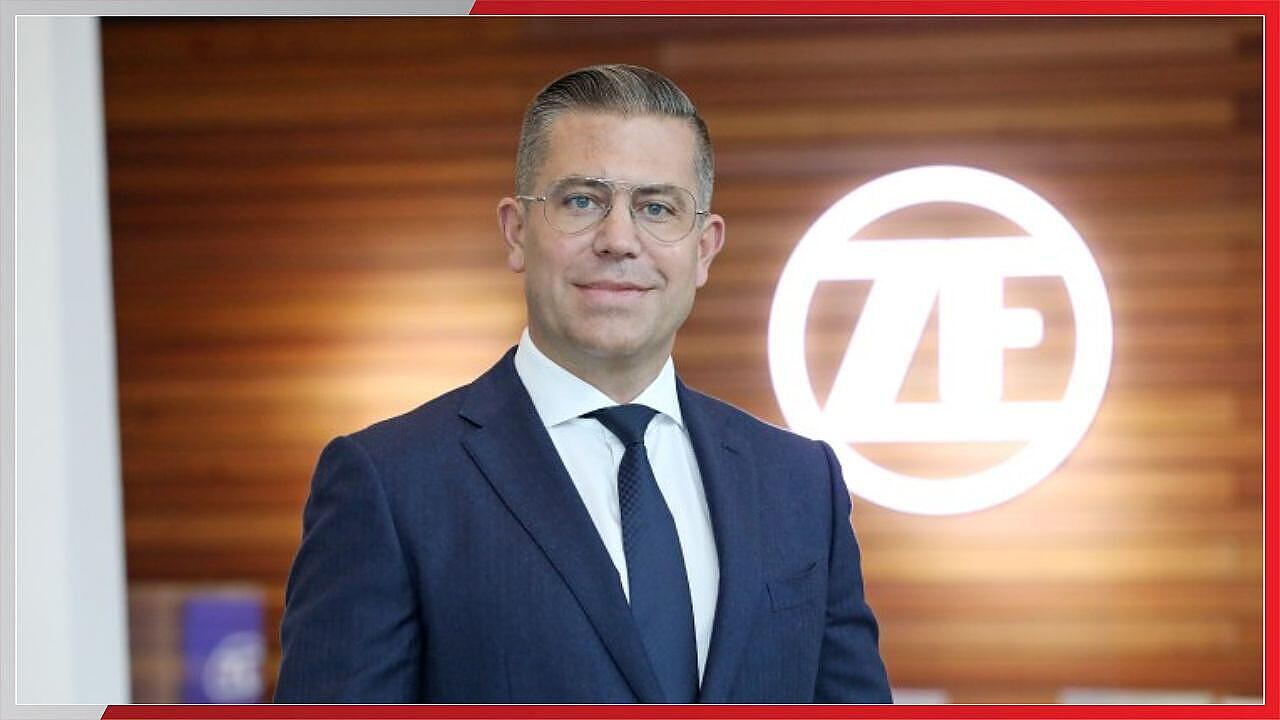 ZF