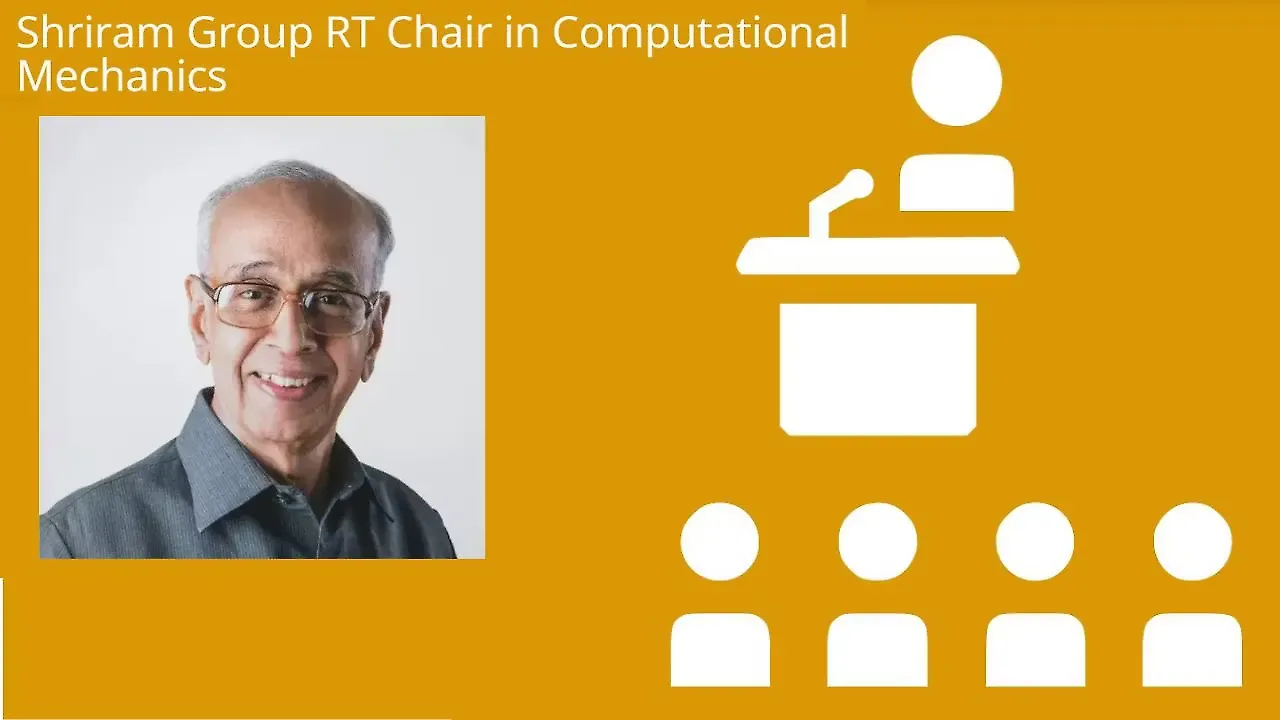 Shriram Group RT Chair in Computational Mechanics