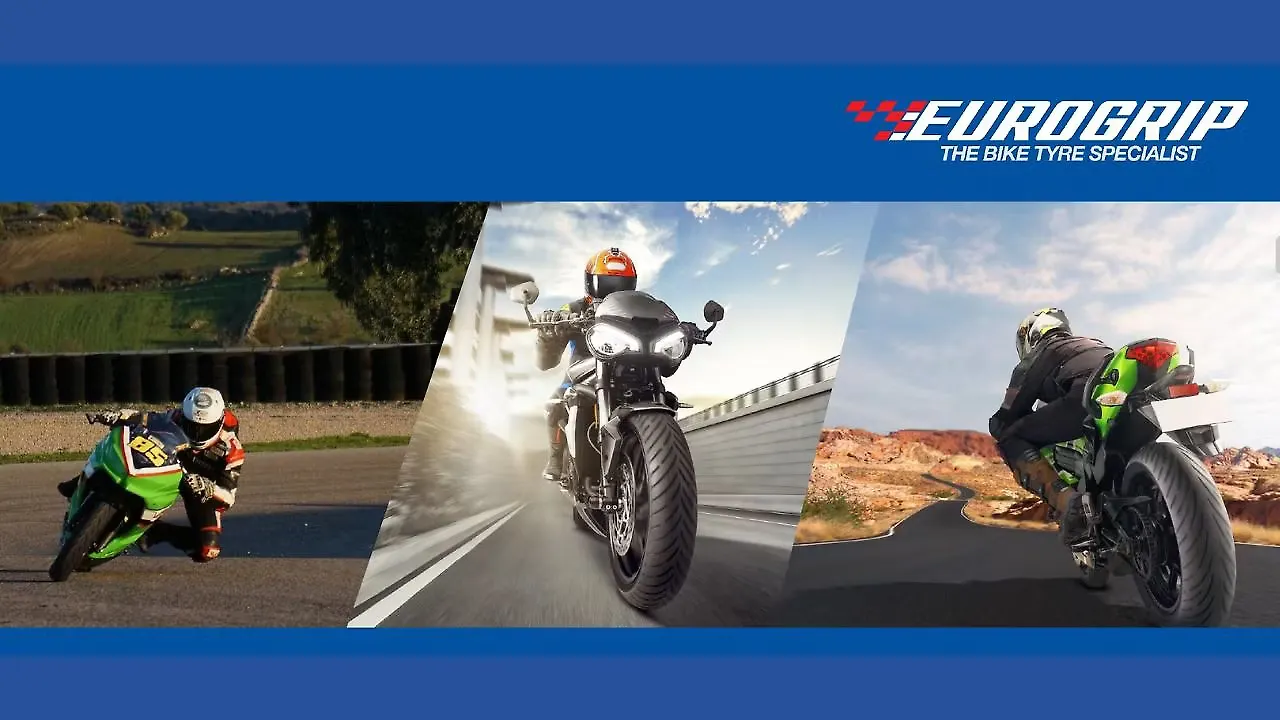 EUROGRIP
THE BIKE TYRE SPECIALIST

85