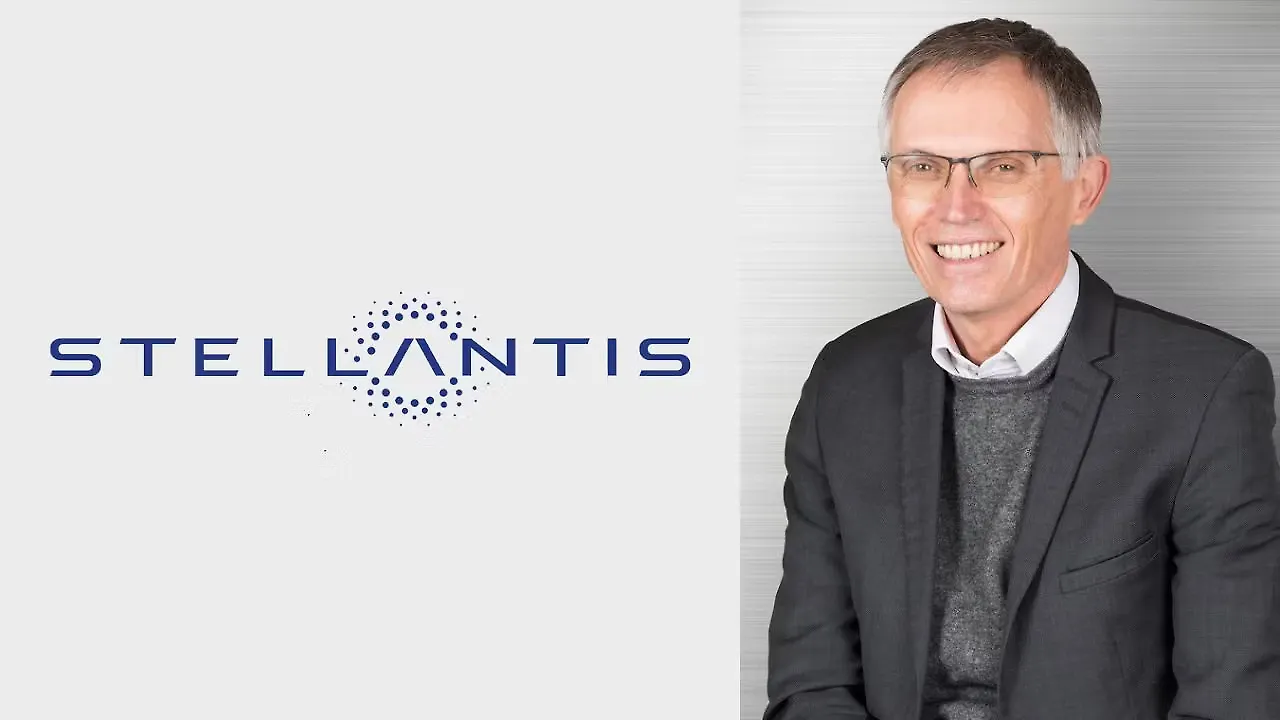 STELLANTIS