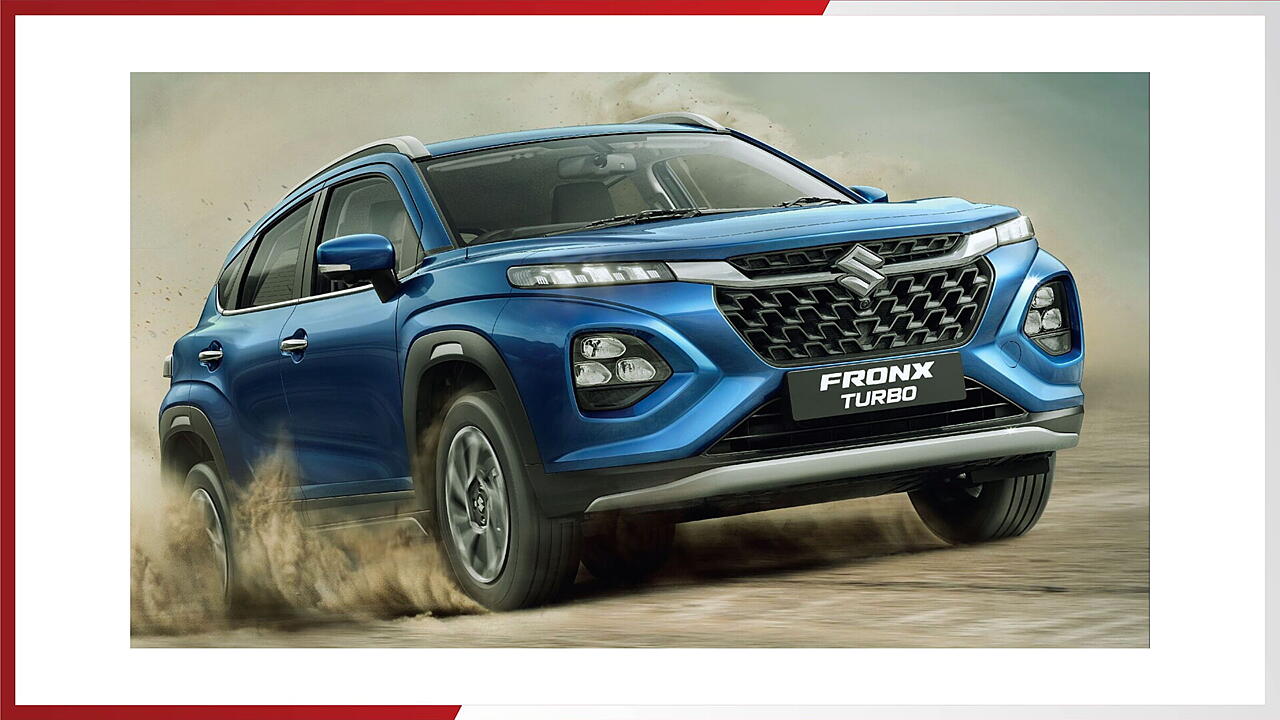 FRONX
TURBO