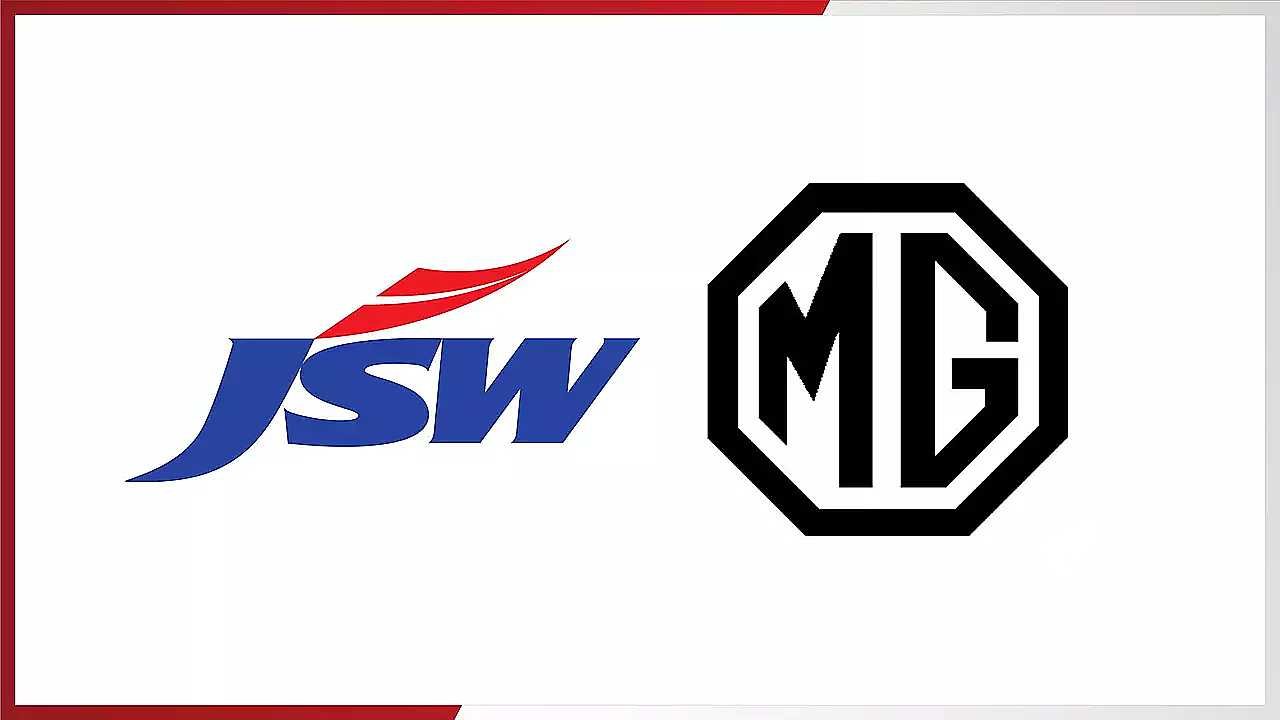 JSW

MG