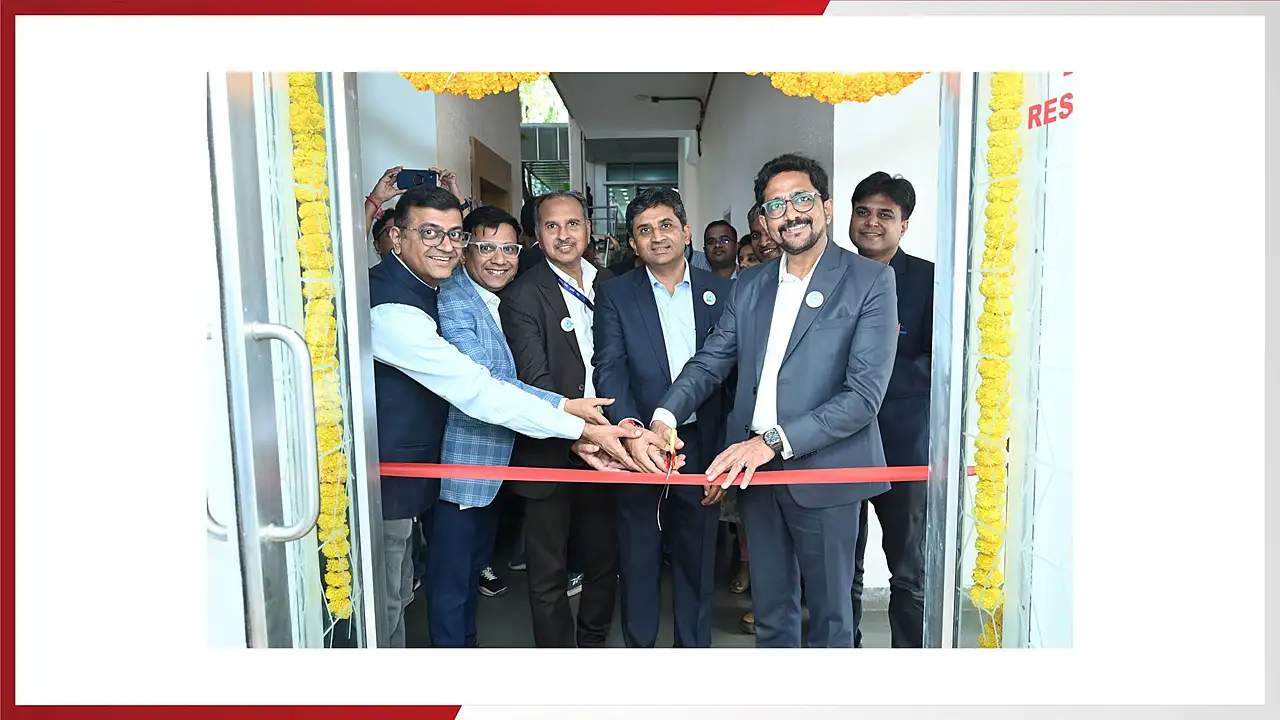 RES