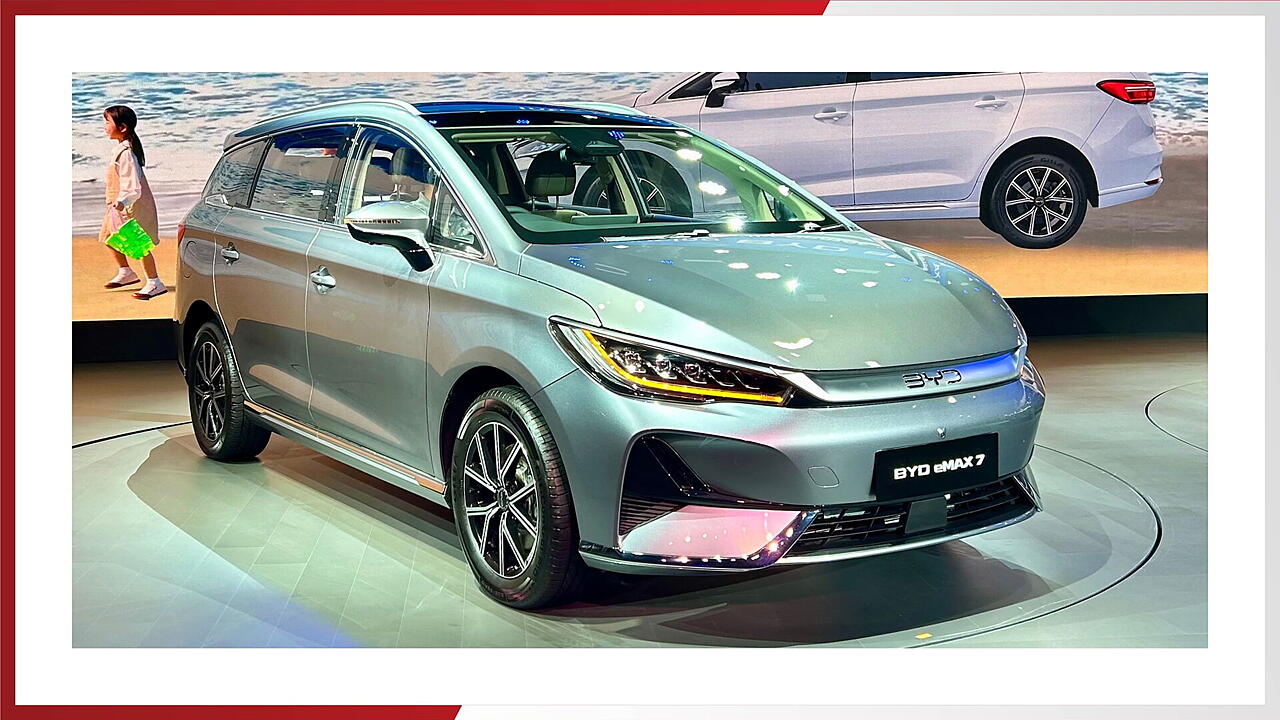 BYD

BYD eMAX 7