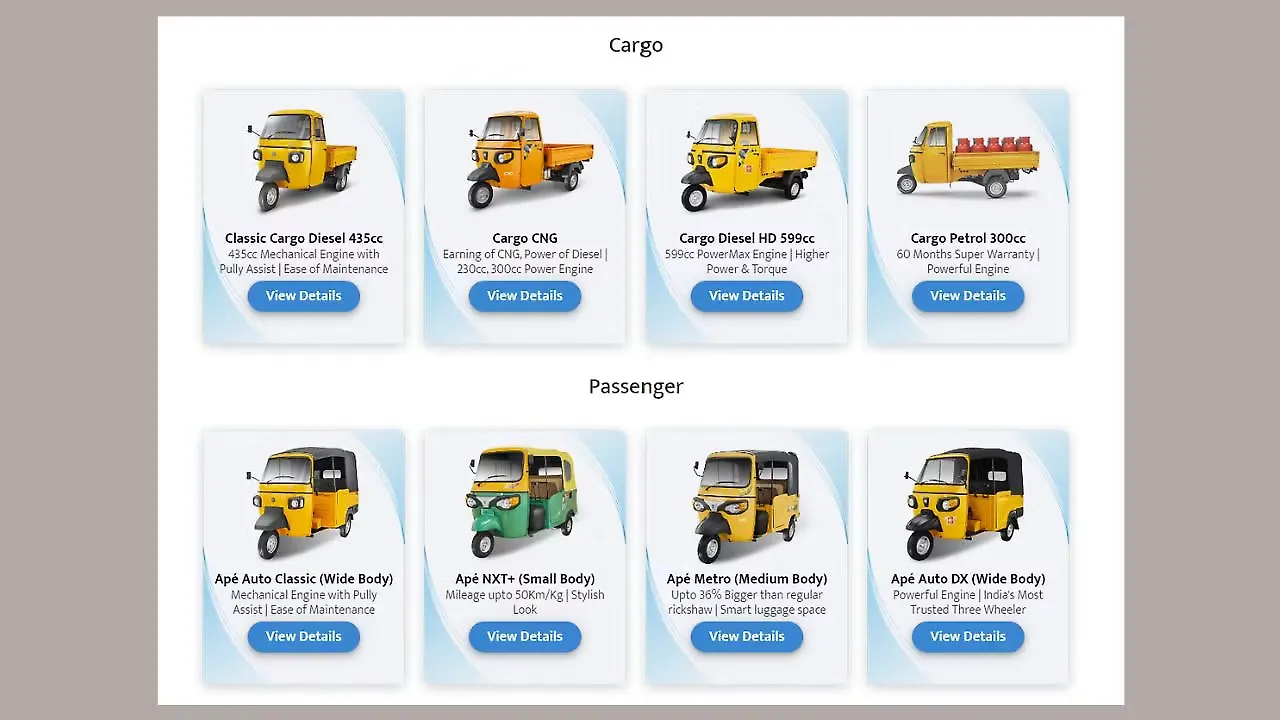 Cargo

Classic Cargo Diesel 435cc
435cc Mechanical Engine with Pully Assist | Ease of Maintenance
View Details

Cargo CNG
Earning of CNG, Power of Diesel | 230cc, 300cc Power Engine
View Details

Cargo Diesel HD 599cc
599cc PowerMax Engine | Higher Power & Torque
View Details

Cargo Petrol 300cc
60 Months Super Warranty | Powerful Engine
View Details

Passenger

Apé Auto Classic (Wide Body)
Mechanical Engine with Pully Assist | Ease of Maintenance
View Details

Apé NXT+ (Small Body)
Mileage upto 50Km/Kg | Stylish Look
View Details

Apé Metro (Medium Body)
Upto 36% Bigger than regular rickshaw | Smart luggage space
View Details

Apé Auto DX (Wide Body)
Powerful Engine | India's Most Trusted Three Wheeler
View Details