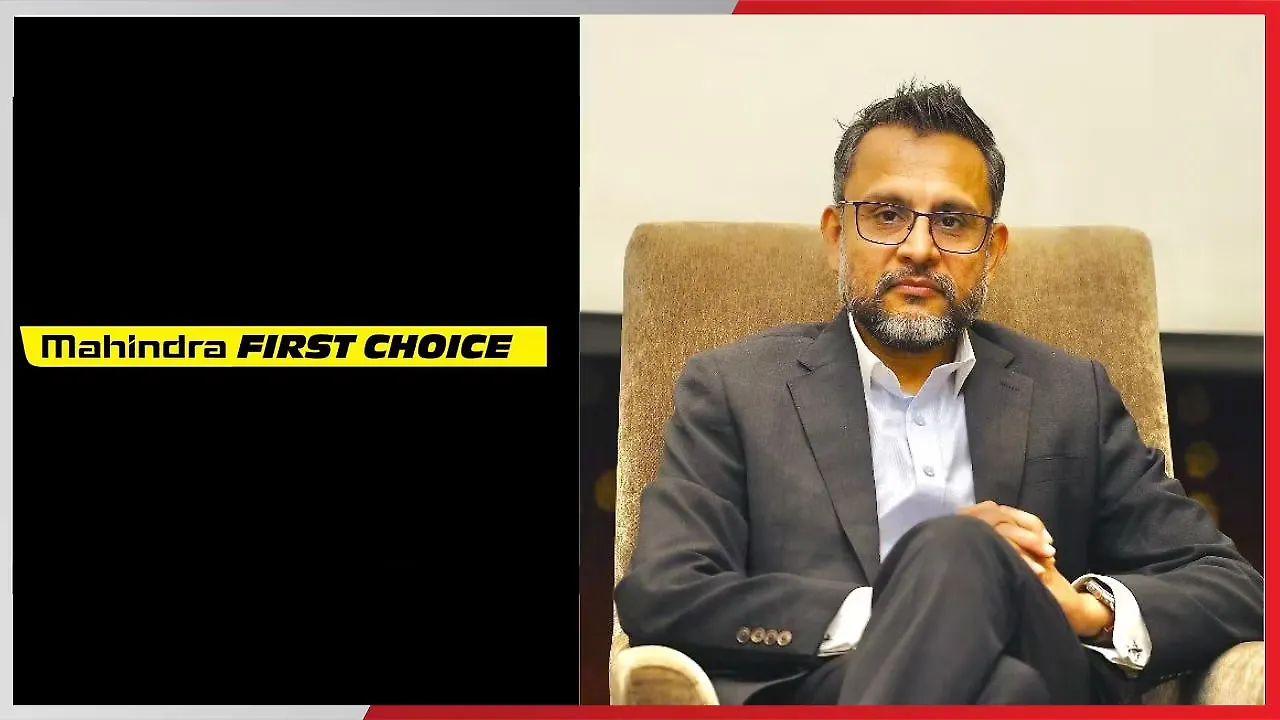 Mahindra FIRST CHOICE