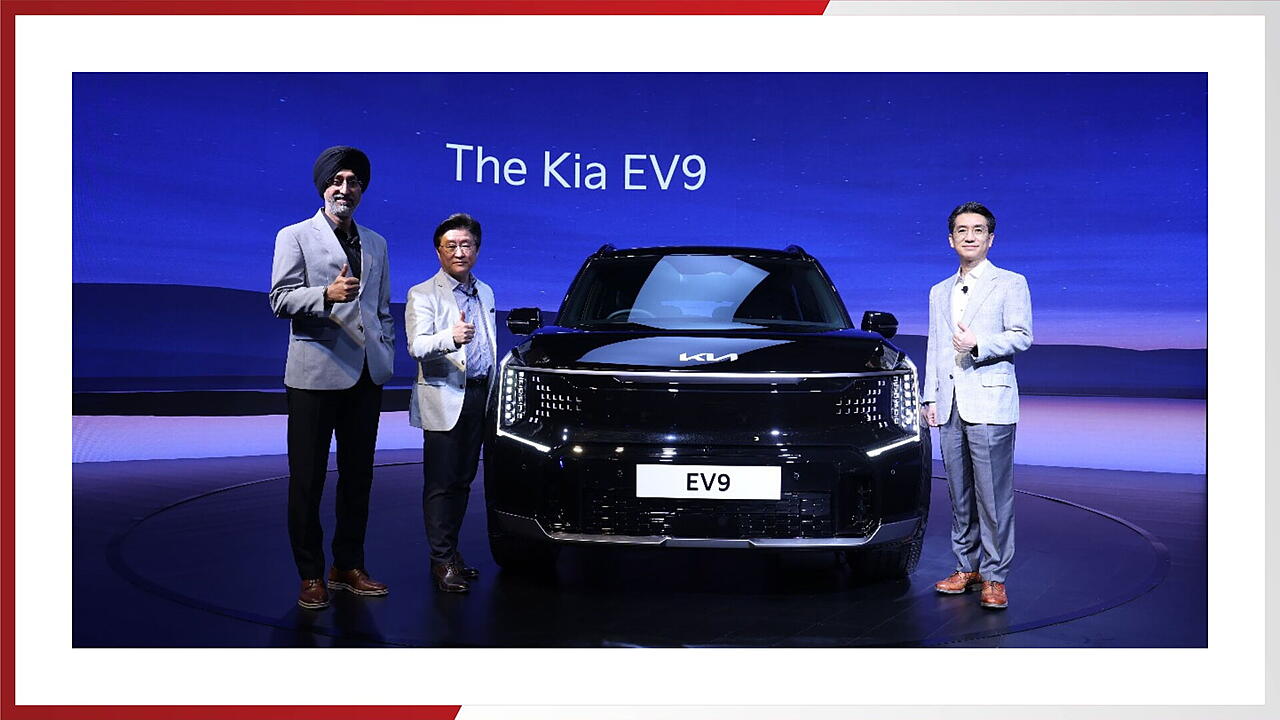 The Kia EV9

KIA

EV9