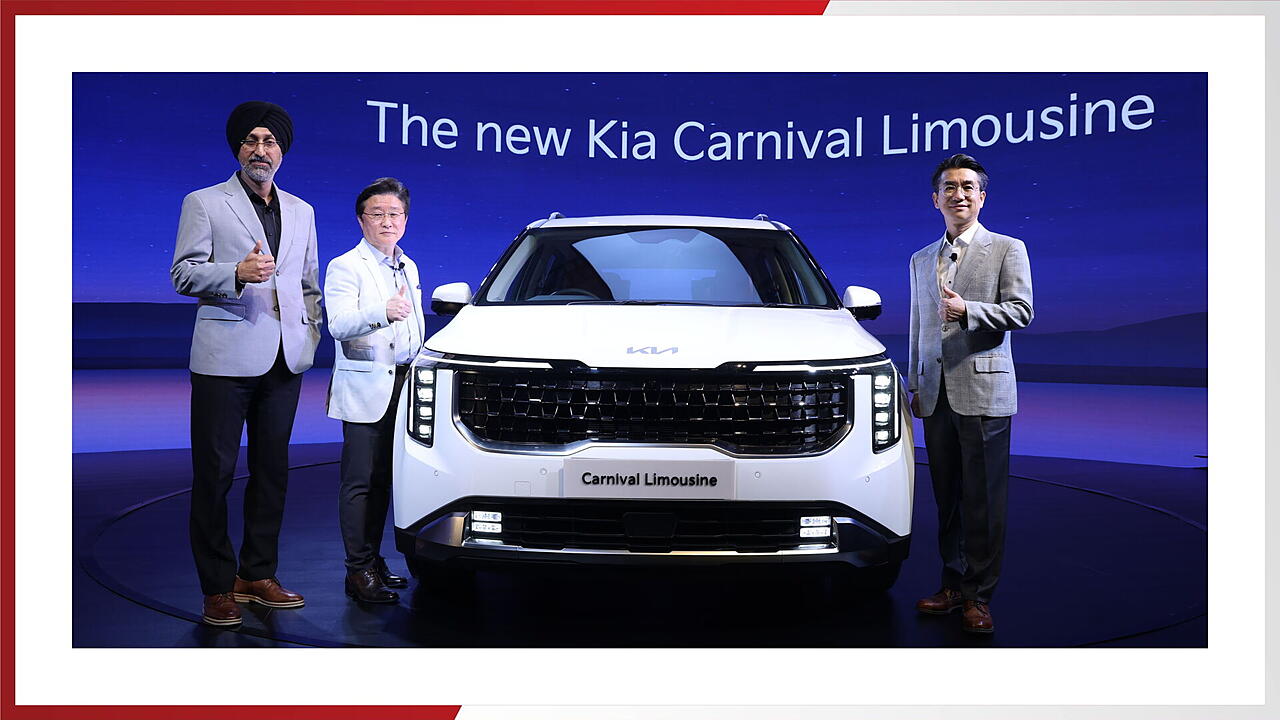 The new Kia Carnival Limousine

KIA

Carnival Limousine