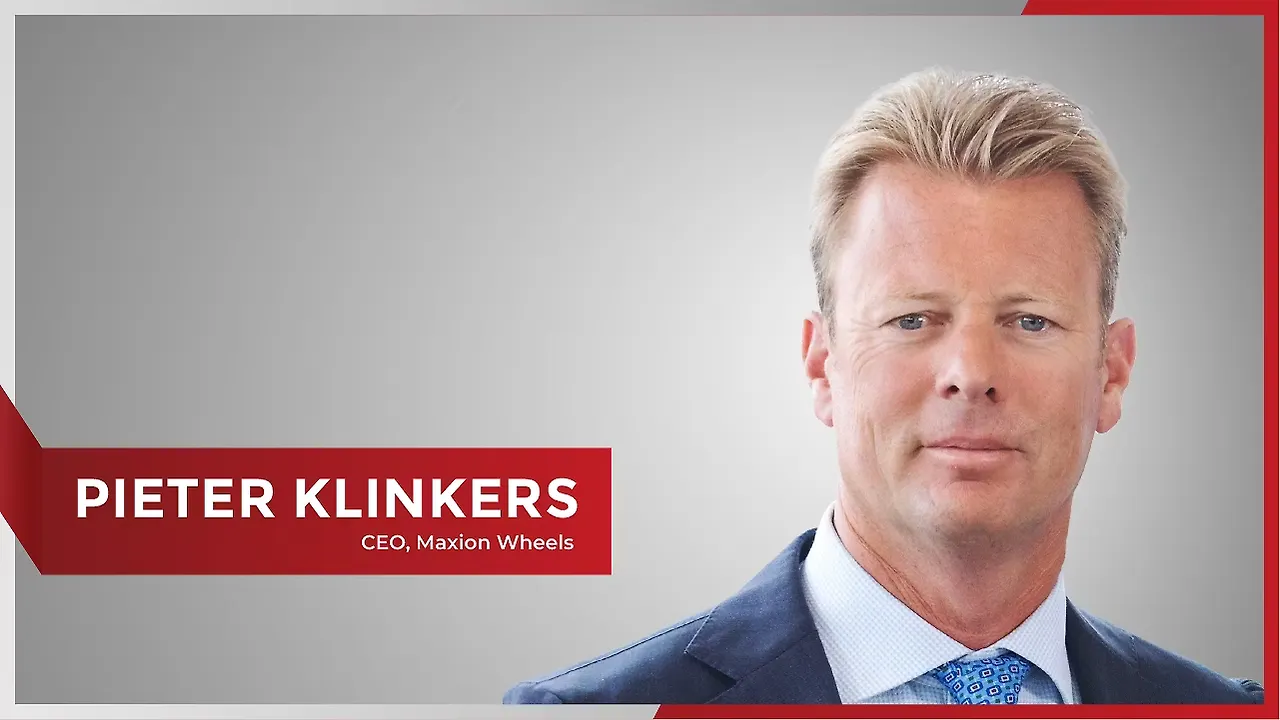 PIETER KLINKERS
CEO, Maxion Wheels